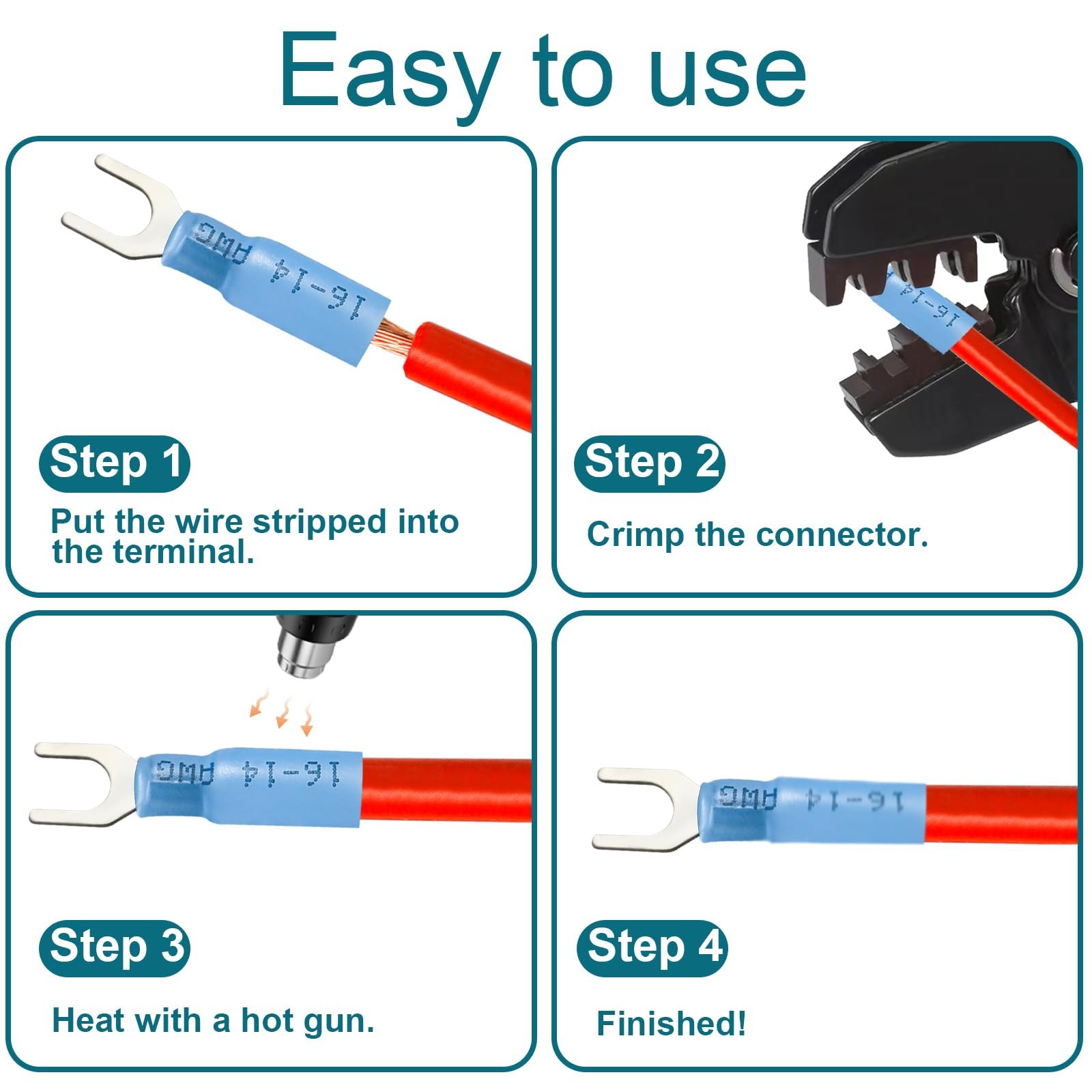 Easy to use

16-14 AWG

Step 1

Put the wire stripped into the terminal.

16-14

Step 2

Crimp the connector.

16-14 AWG

Step 3

Heat with a hot gun.

16-14 AWG

Step 4

Finished!