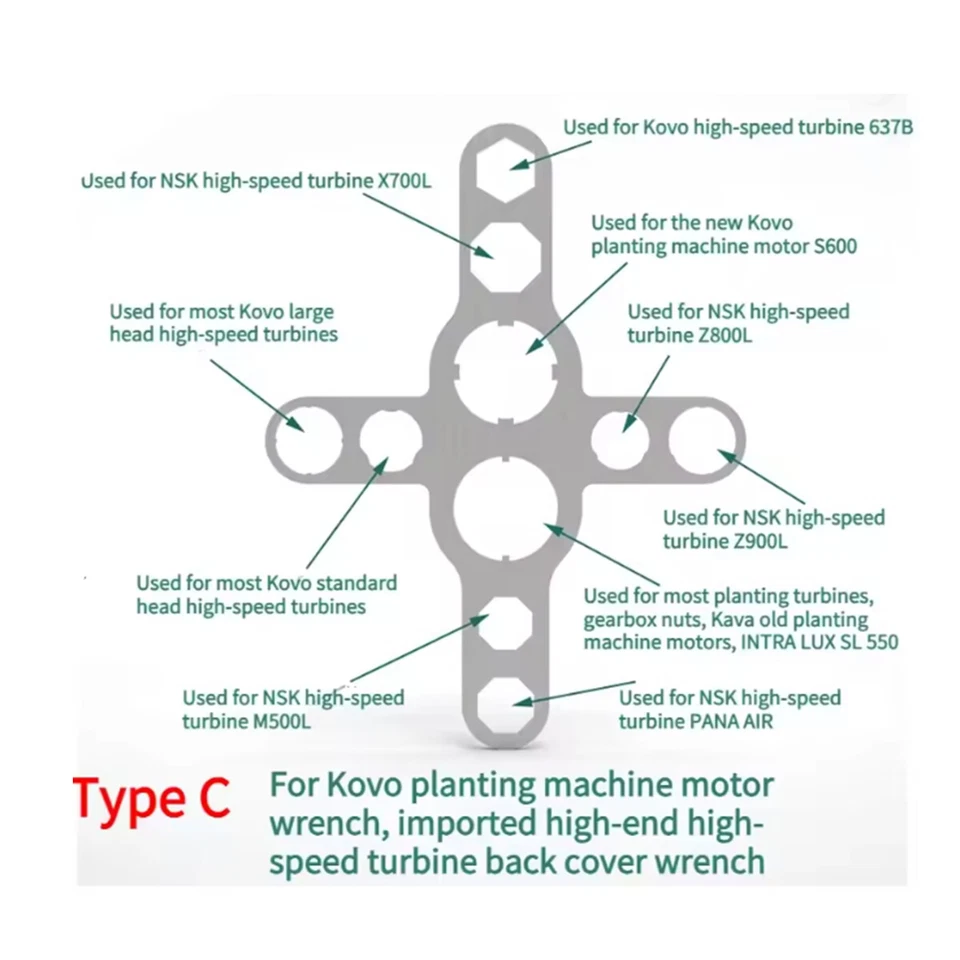 Used for Kovo high-speed turbine 637B

Used for NSK high-speed turbine X700L

Used for the new Kovo planting machine motor S600

Used for most Kovo large head high-speed turbines

Used for NSK high-speed turbine Z800L

Used for NSK high-speed turbine Z900L

Used for most Kovo standard head high-speed turbines

Used for most planting turbines, gearbox nuts, Kava old planting machine motors, INTRA LUX SL 550

Used for NSK high-speed turbine M500L

Used for NSK high-speed turbine PANA AIR

Type C For Kovo planting machine motor wrench, imported high-end high-speed turbine back cover wrench