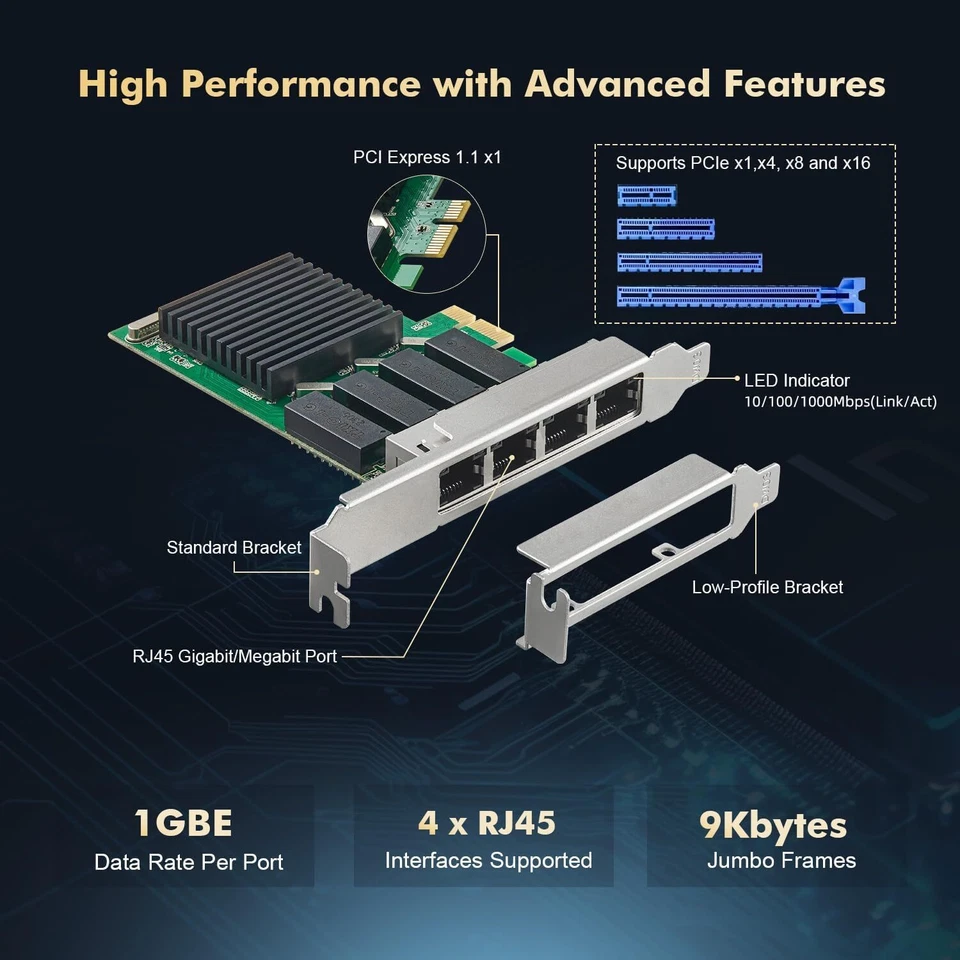 High Performance with Advanced Features

PCI Express 1.1 x1

Supports PCIe x1,x4, x8 and x16

LED Indicator
10/100/1000Mbps(Link/Act)

Standard Bracket

Low-Profile Bracket

RJ45 Gigabit/Megabit Port

1GBE
Data Rate Per Port

4 x RJ45
Interfaces Supported

9Kbytes
Jumbo Frames