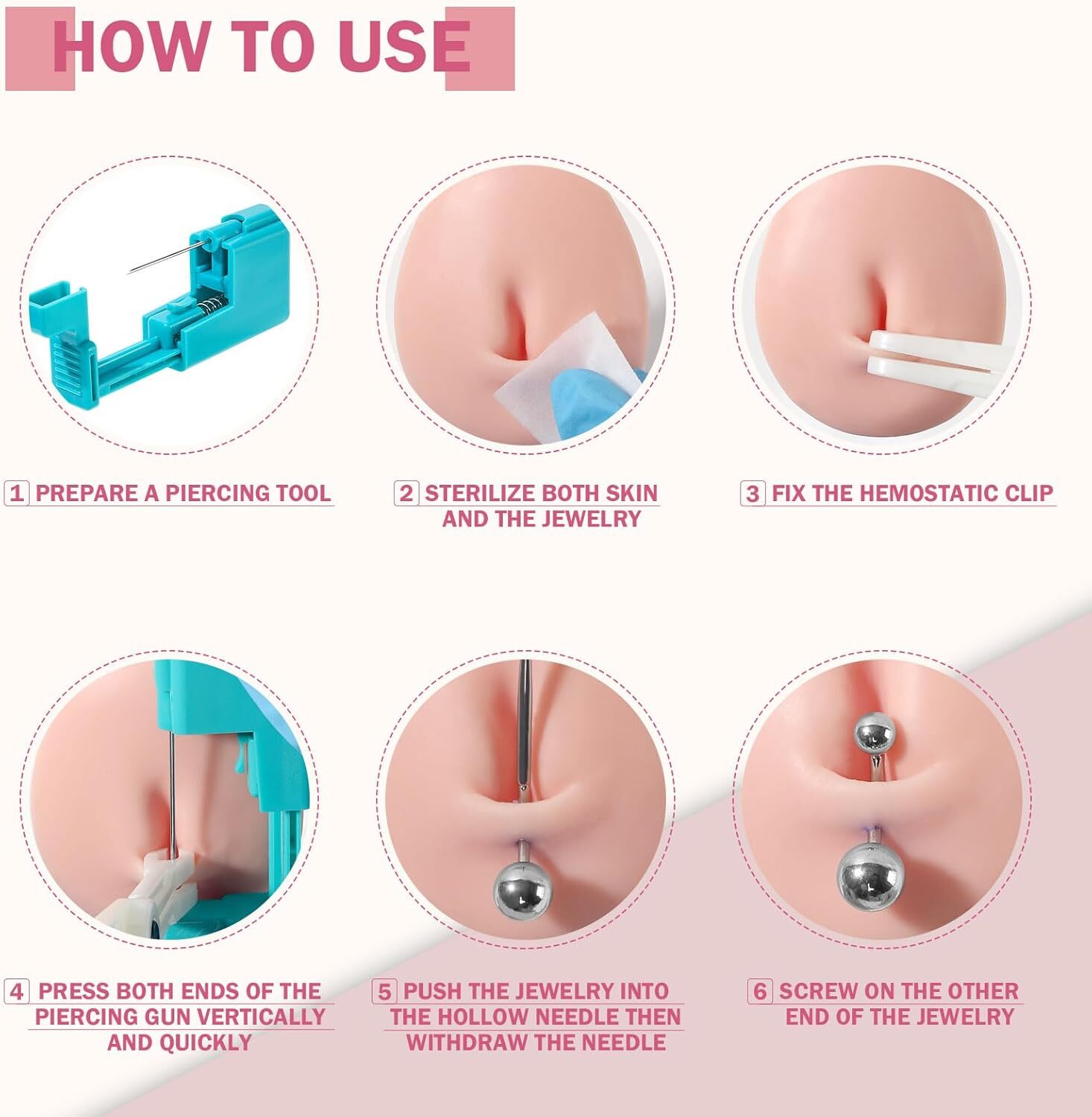 HOW TO USE

1 PREPARE A PIERCING TOOL

2 STERILIZE BOTH SKIN AND THE JEWELRY

3 FIX THE HEMOSTATIC CLIP

4 PRESS BOTH ENDS OF THE PIERCING GUN VERTICALLY AND QUICKLY

5 PUSH THE JEWELRY INTO THE HOLLOW NEEDLE THEN WITHDRAW THE NEEDLE

6 SCREW ON THE OTHER END OF THE JEWELRY