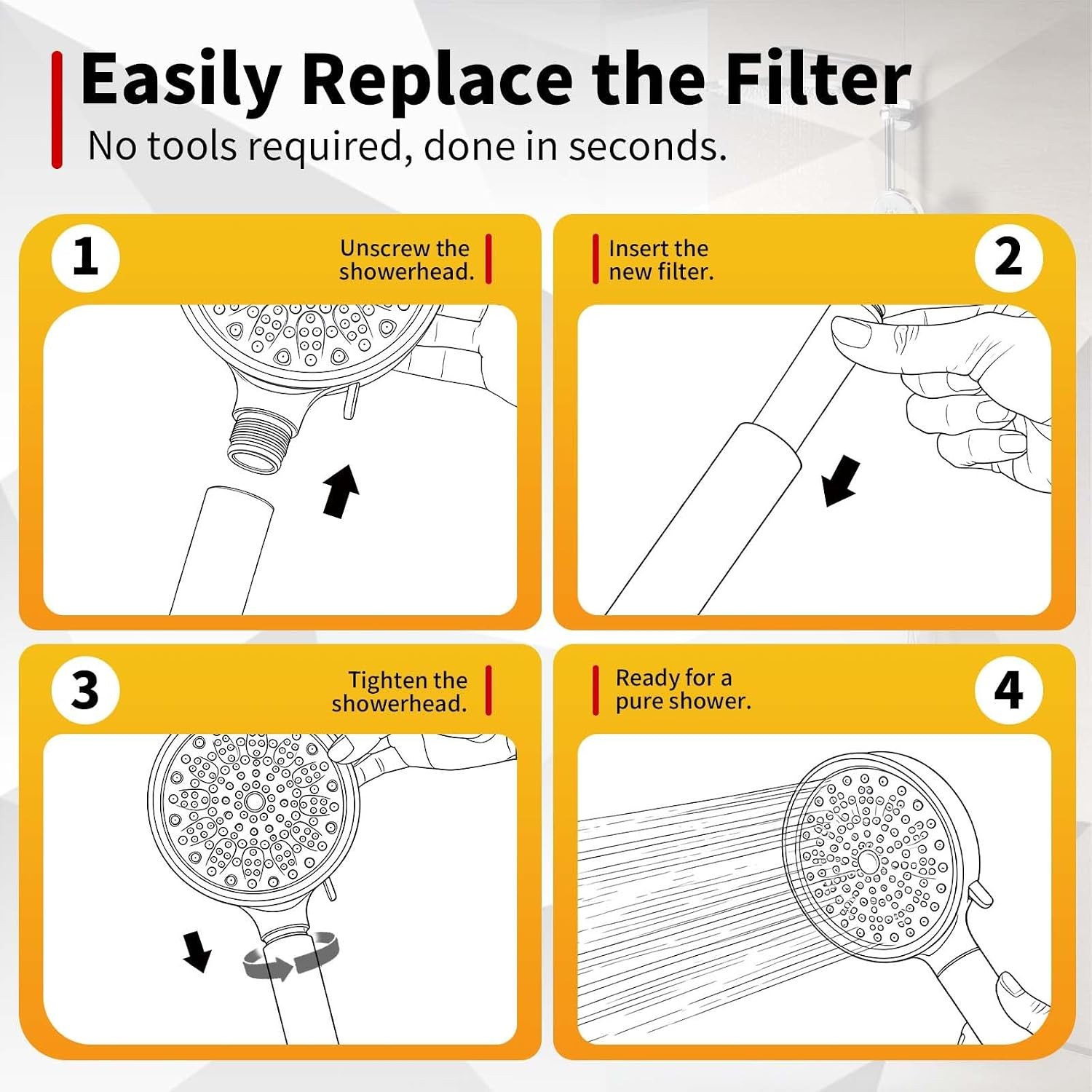 Easily Replace the Filter

No tools required, done in seconds.

1

Unscrew the showerhead.

Insert the new filter.

2

3

Tighten the showerhead.

Ready for a pure shower.

4