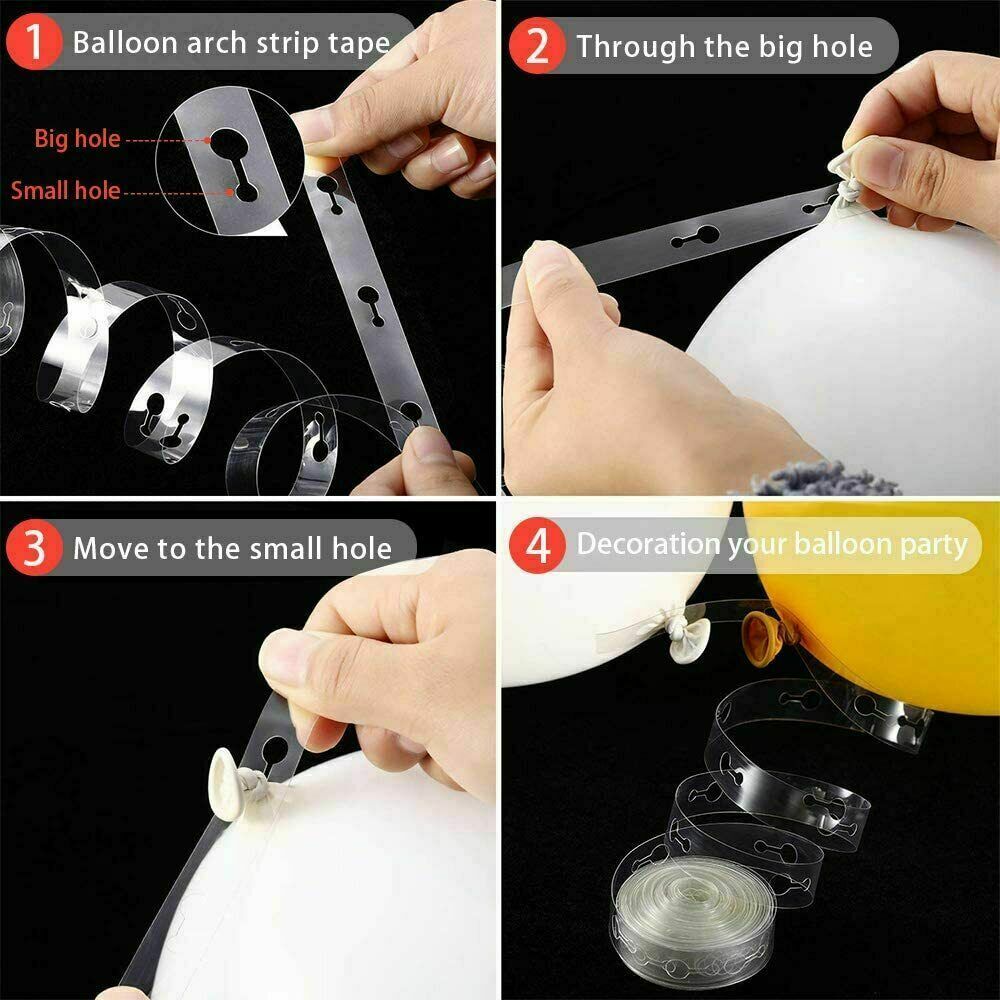 1 Balloon arch strip tape

Big hole

Small hole

2 Through the big hole

3 Move to the small hole

4 Decoration your balloon party