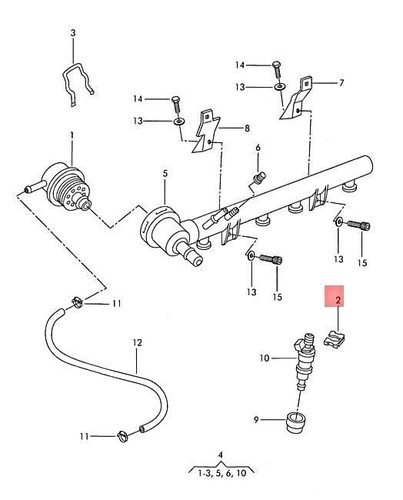 3

14

13

7

14

13

8

1

6

5

13

15

13

15

2

11

12

10

9

11

4

1-3, 5, 6, 10