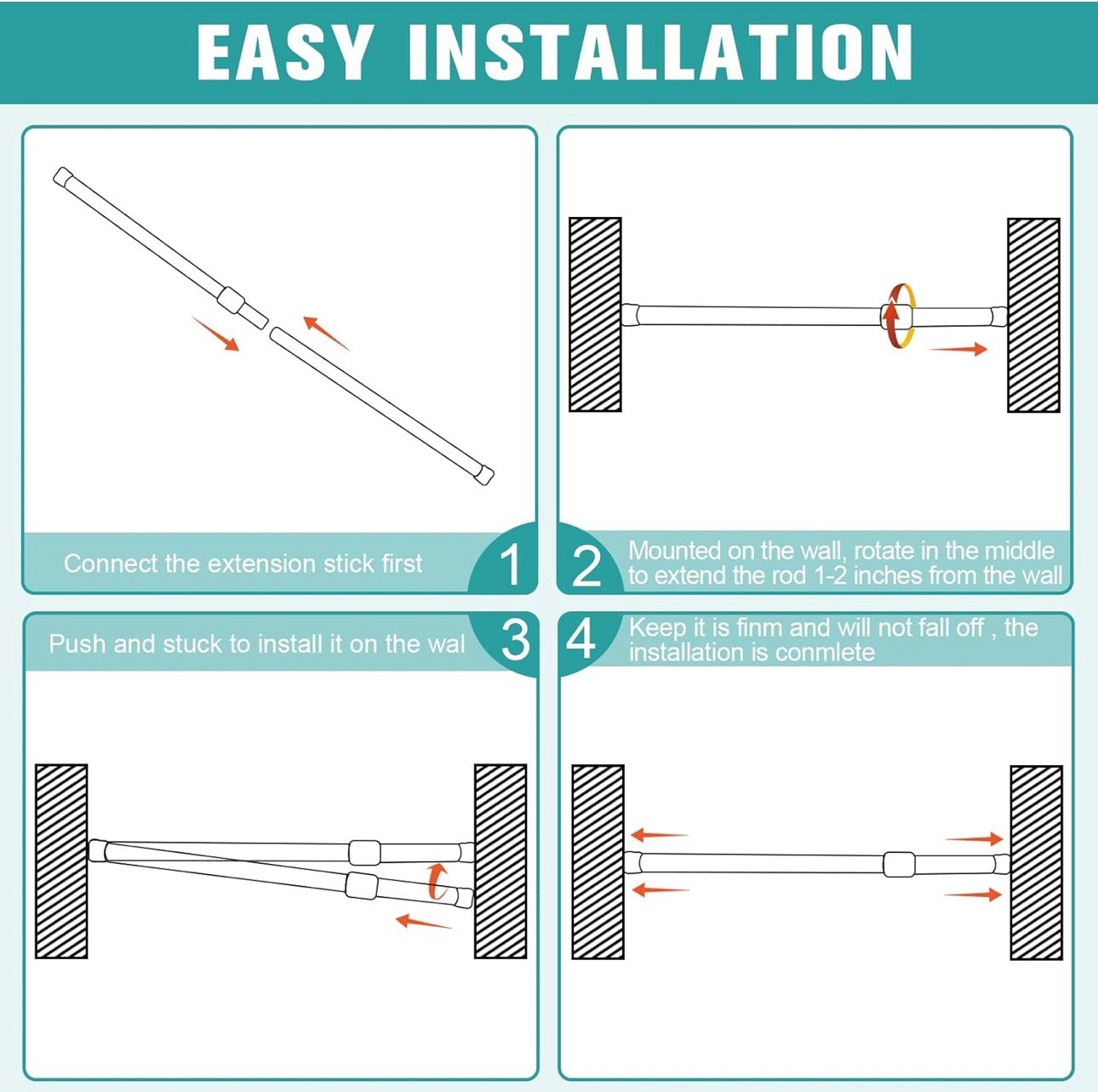 EASY INSTALLATION

Connect the extension stick first

1

2

Mounted on the wall, rotate in the middle to extend the rod 1-2 inches from the wall

Push and stuck to install it on the wal

3

4

Keep it is finm and will not fall off , the installation is conmlete