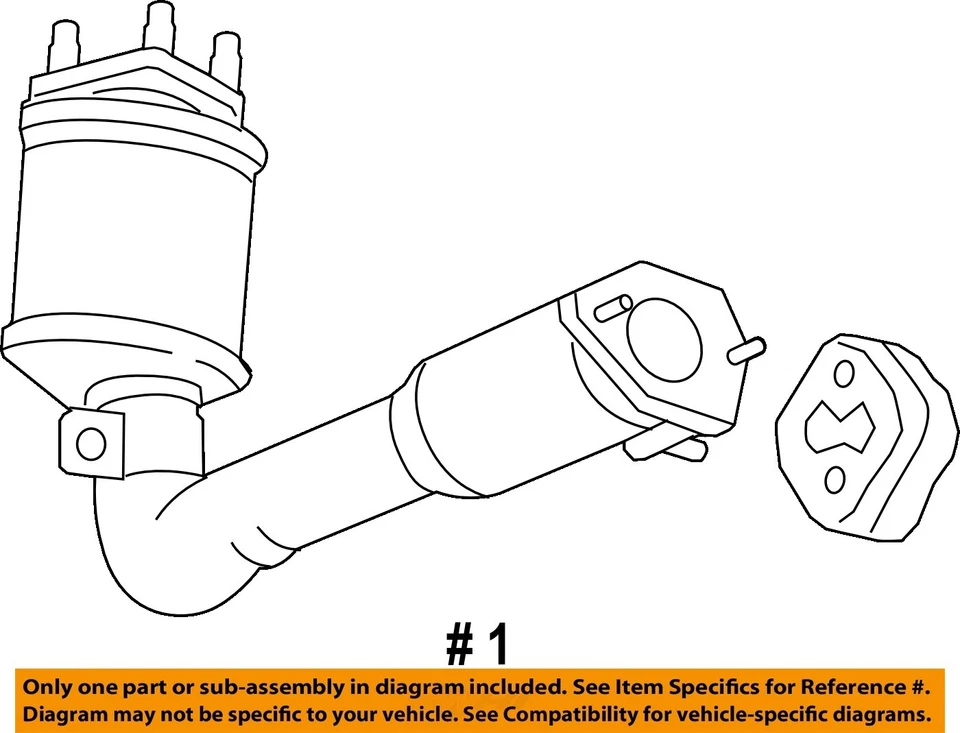 # 1

Only one part or sub-assembly in diagram included. See Item Specifics for Reference #. Diagram may not be specific to your vehicle. See Compatibility for vehicle-specific diagrams.