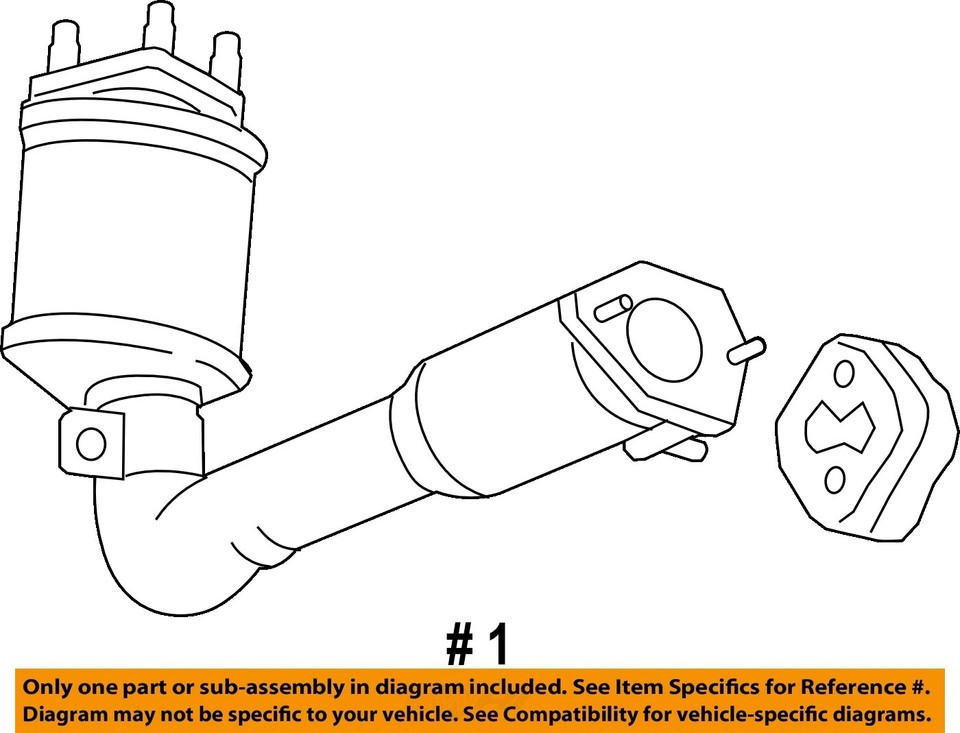 # 1

Only one part or sub-assembly in diagram included. See Item Specifics for Reference #. Diagram may not be specific to your vehicle. See Compatibility for vehicle-specific diagrams.