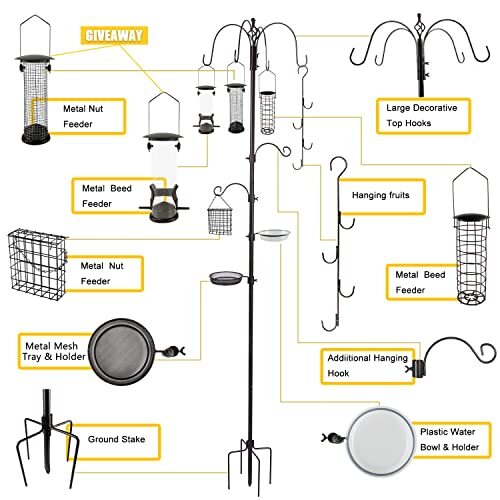 GIVEAWAY

Metal Nut Feeder

Large Decorative Top Hooks

Metal Beed Feeder

Hanging fruits

Metal Nut Feeder

Metal Beed Feeder

Metal Mesh Tray & Holder

Addiitional Hanging Hook

Ground Stake

Plastic Water Bowl & Holder