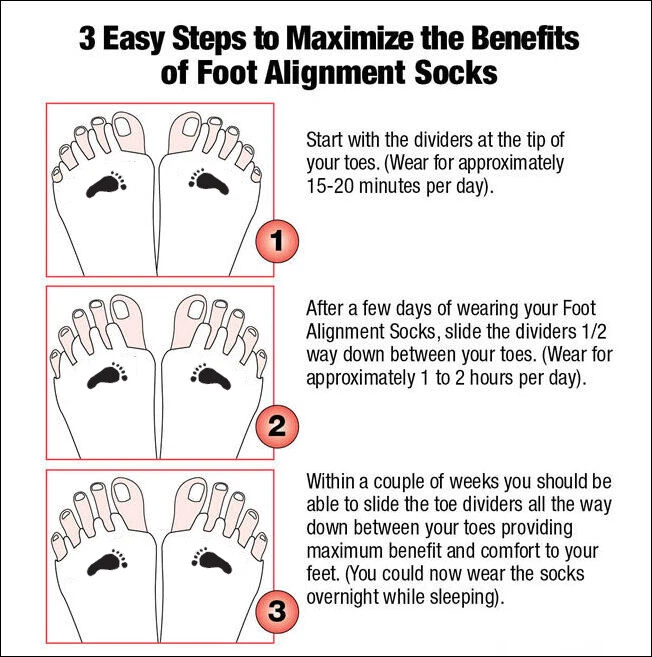 3 Easy Steps to Maximize the Benefits of Foot Alignment Socks

1

Start with the dividers at the tip of your toes. (Wear for approximately 15-20 minutes per day).

2

After a few days of wearing your Foot Alignment Socks, slide the dividers 1/2 way down between your toes. (Wear for approximately 1 to 2 hours per day).

3

Within a couple of weeks you should be able to slide the toe dividers all the way down between your toes providing maximum benefit and comfort to your feet. (You could now wear the socks overnight while sleeping).