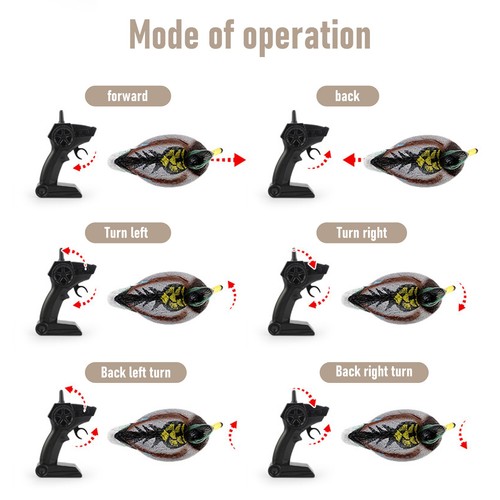 Mode of operation

forward

back

Turn left

Turn right

Back left turn

Back right turn