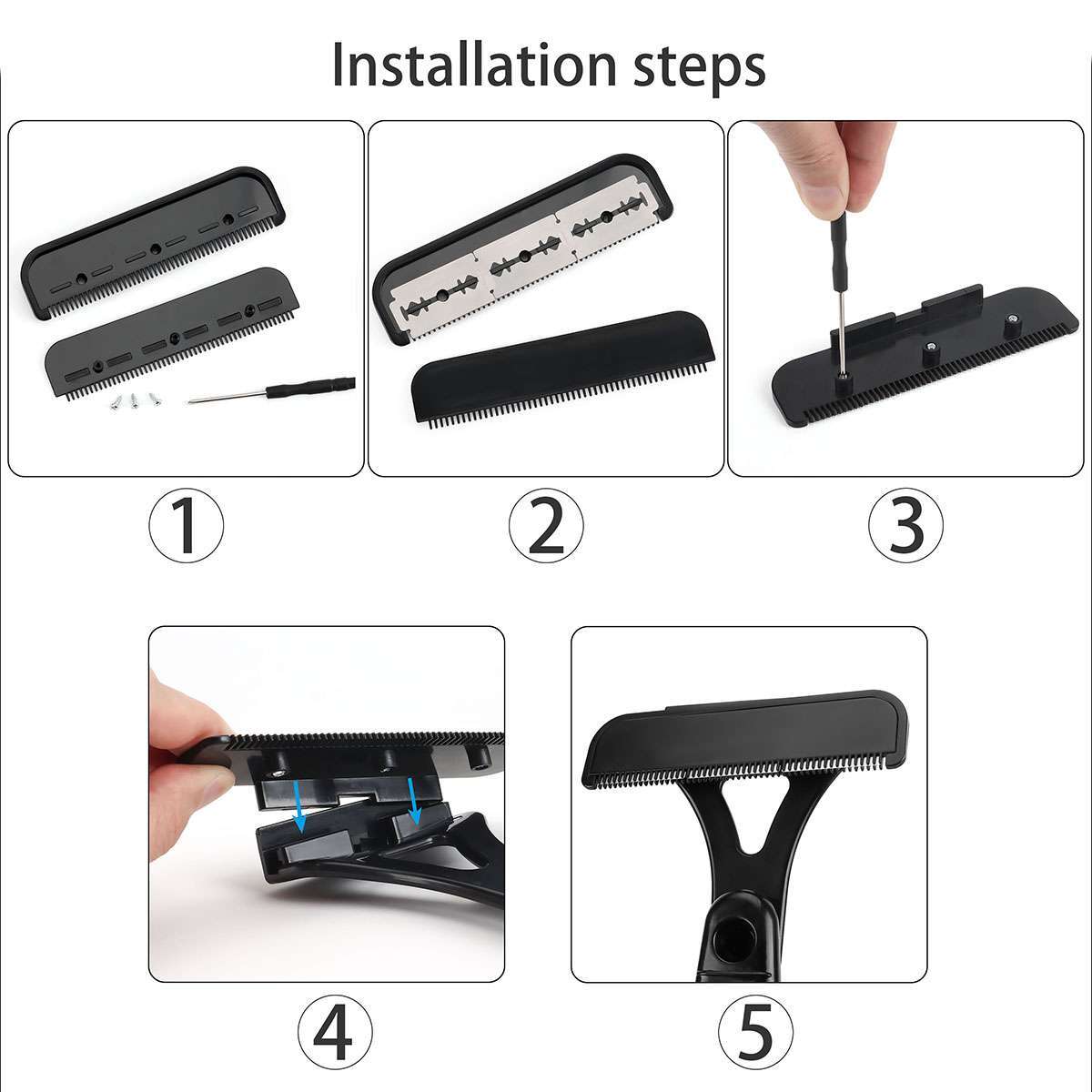 Installation steps

①

②

③

④

⑤