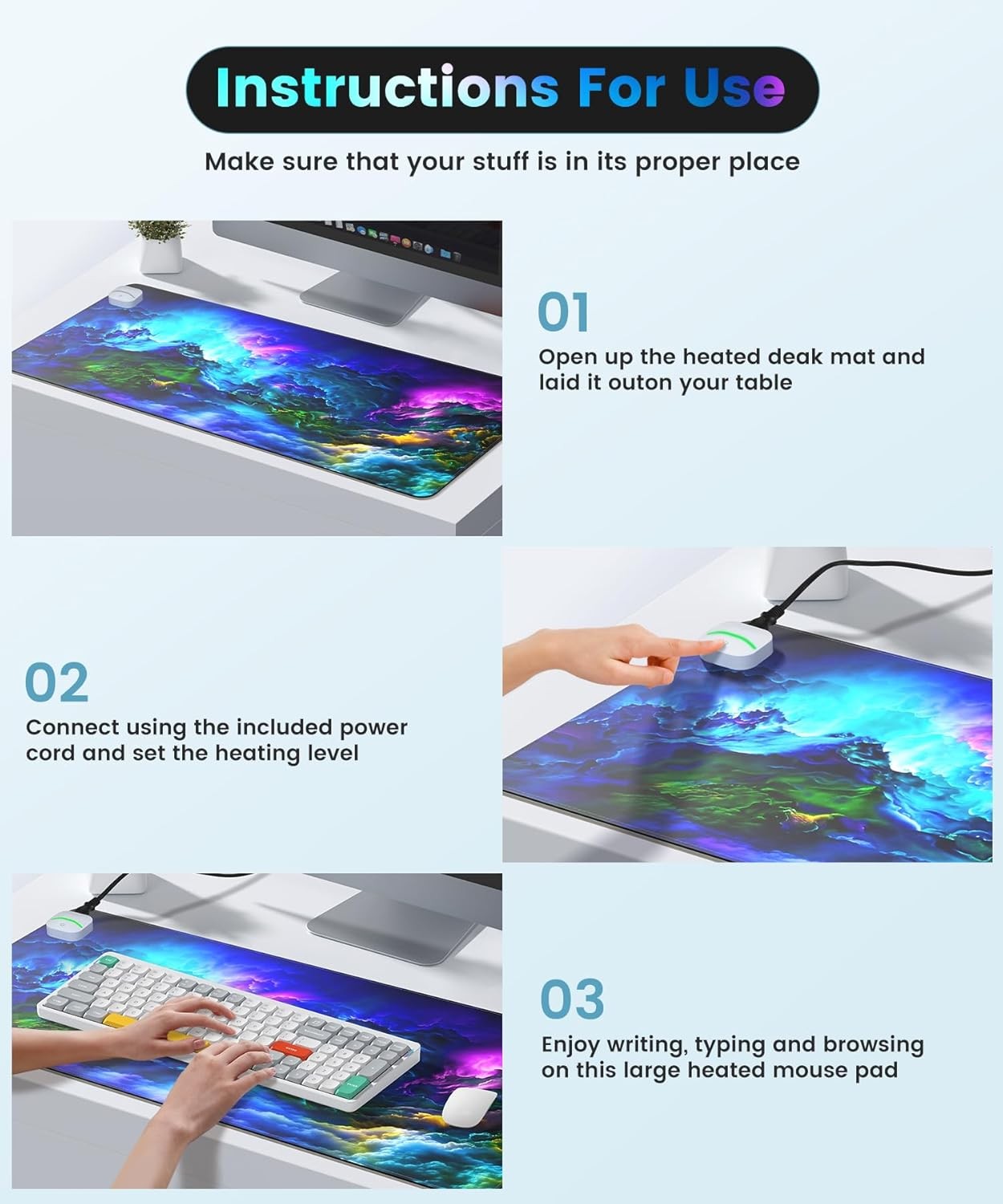 Instructions For Use

Make sure that your stuff is in its proper place

01

Open up the heated deak mat and laid it outon your table

02

Connect using the included power cord and set the heating level

03

Enjoy writing, typing and browsing on this large heated mouse pad