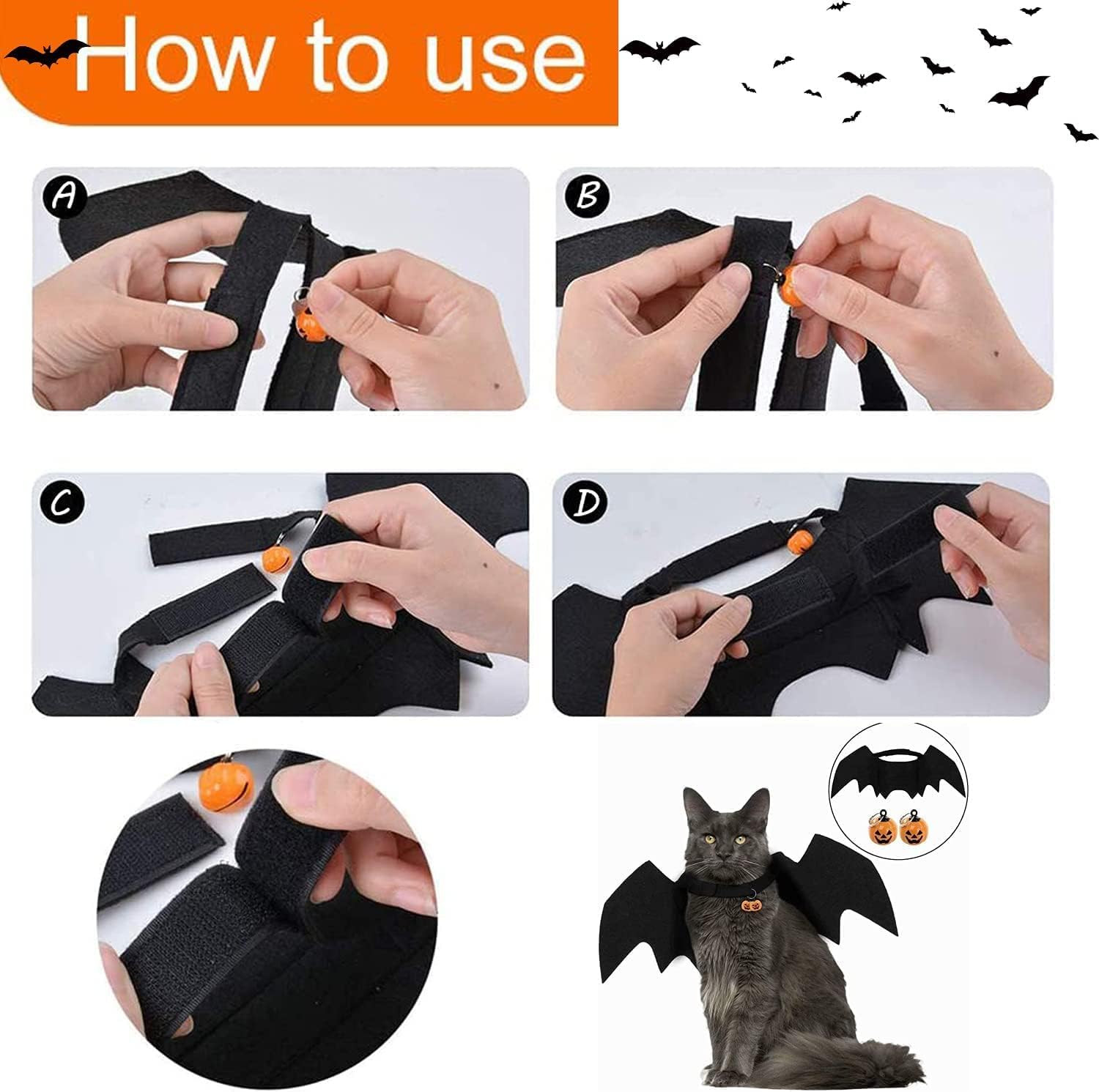 How to use

A

B

C

D