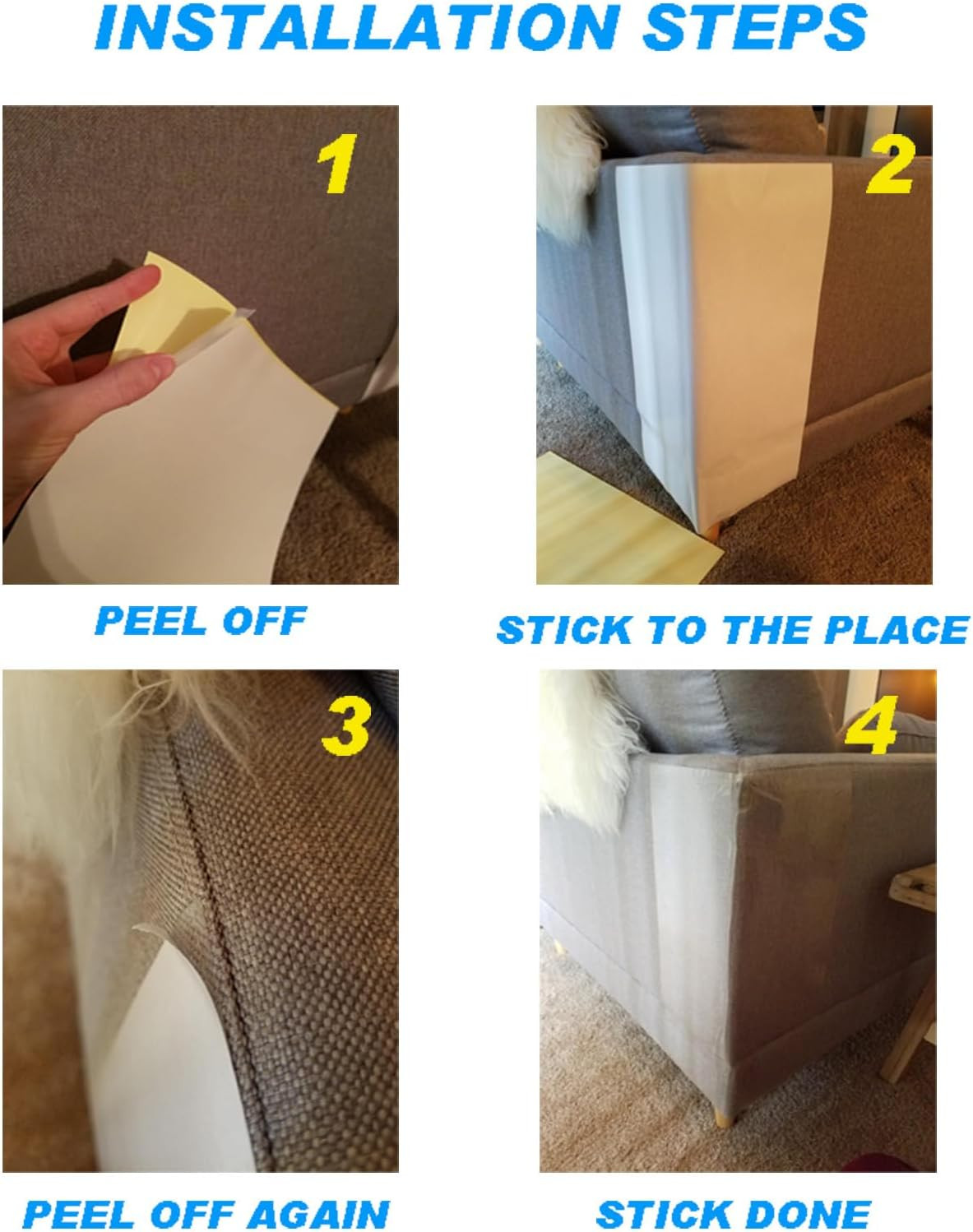 INSTALLATION STEPS

1

PEEL OFF

2

STICK TO THE PLACE

3

PEEL OFF AGAIN

4

STICK DONE