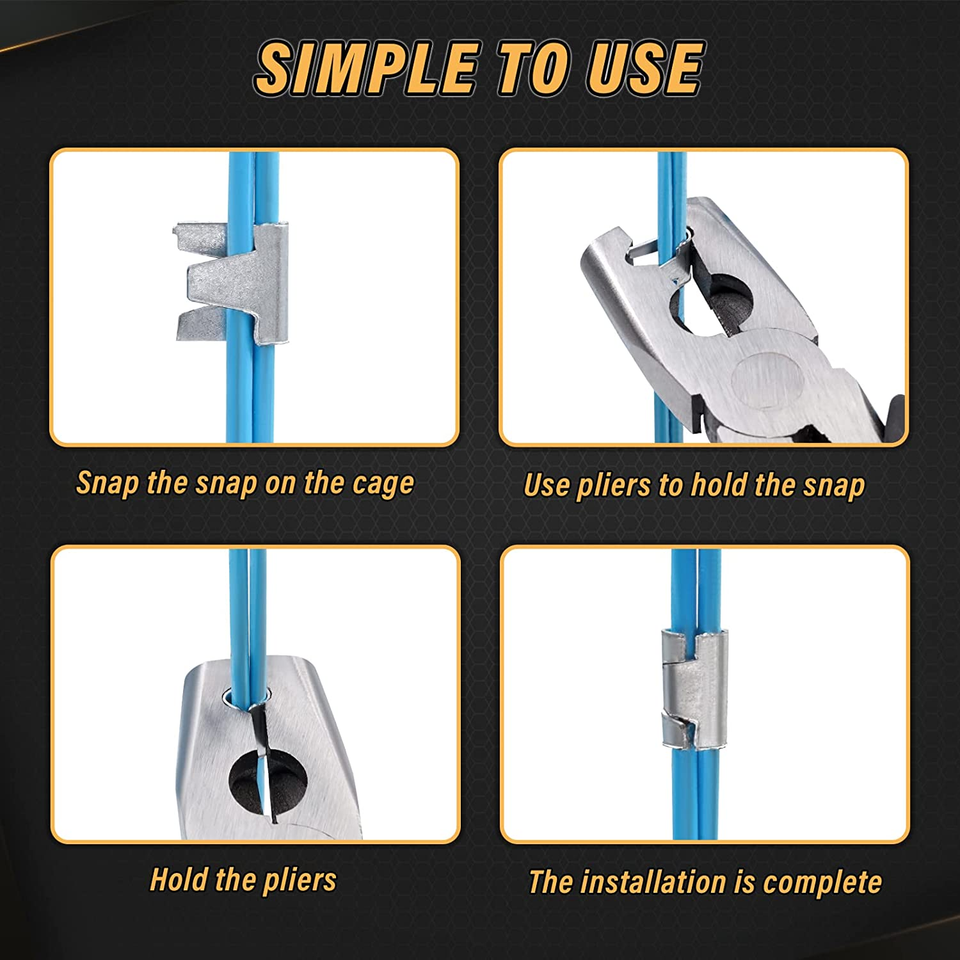 SIMPLE TO USE

Snap the snap on the cage

Use pliers to hold the snap

Hold the pliers

The installation is complete