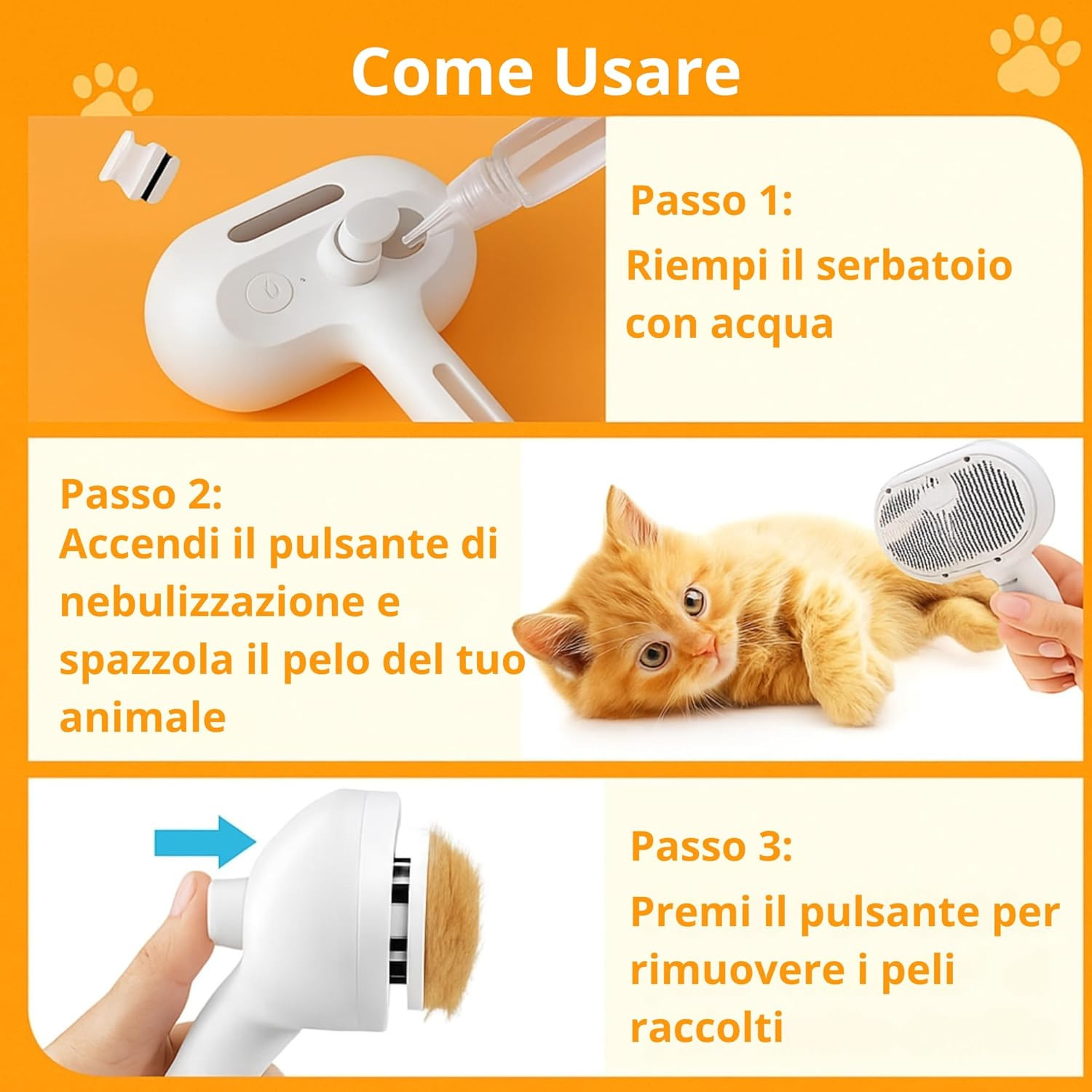 Come Usare

Passo 1:
Riempi il serbatoio con acqua

Passo 2:
Accendi il pulsante di nebulizzazione e spazzola il pelo del tuo animale

Passo 3:
Premi il pulsante per rimuovere i peli raccolti