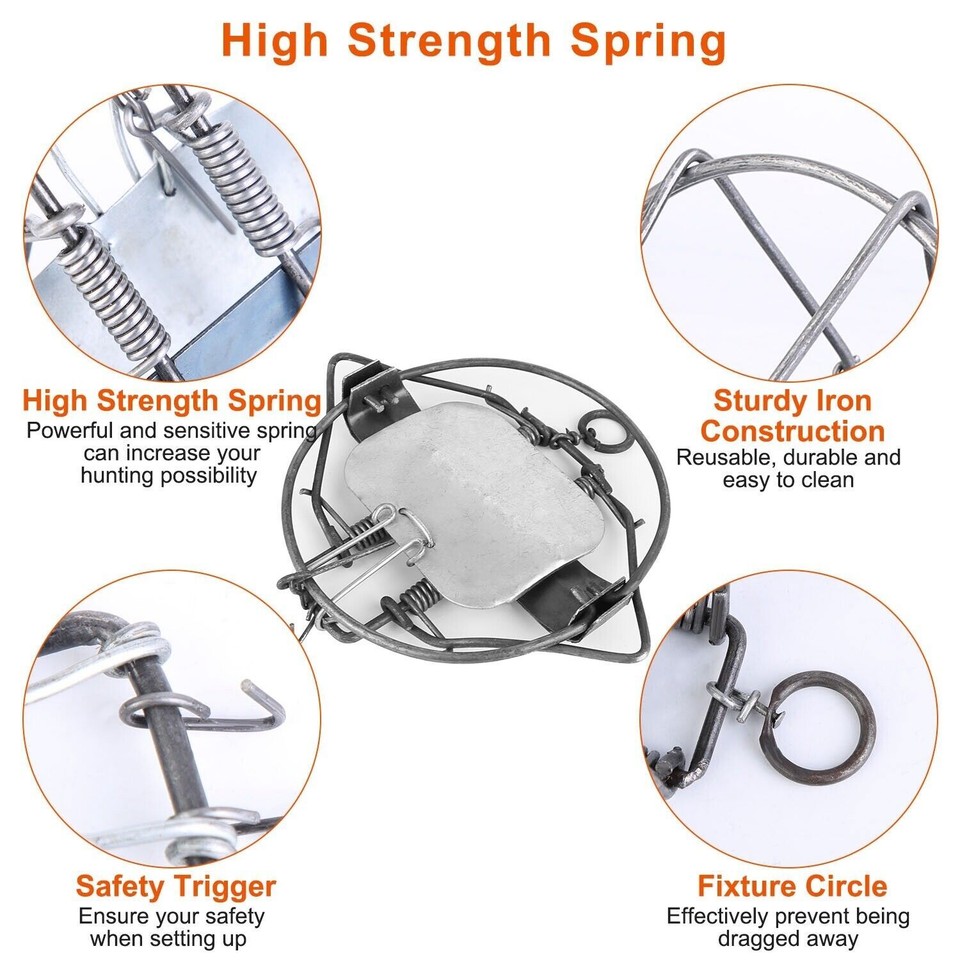 High Strength Spring

High Strength Spring
Powerful and sensitive spring can increase your hunting possibility

Sturdy Iron Construction
Reusable, durable and easy to clean

Safety Trigger
Ensure your safety when setting up

Fixture Circle
Effectively prevent being dragged away