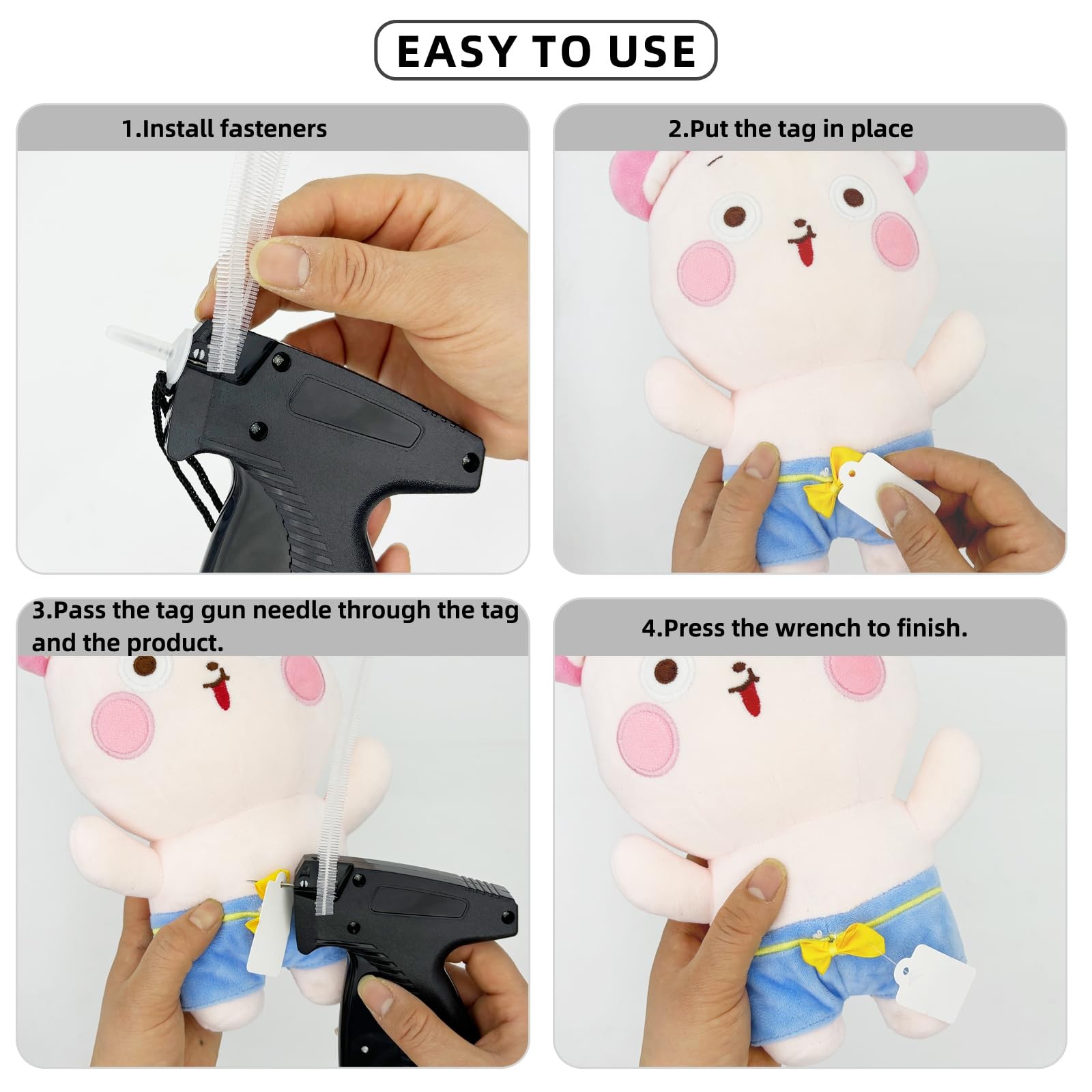 EASY TO USE

1.Install fasteners

2.Put the tag in place

3.Pass the tag gun needle through the tag and the product.

4.Press the wrench to finish.