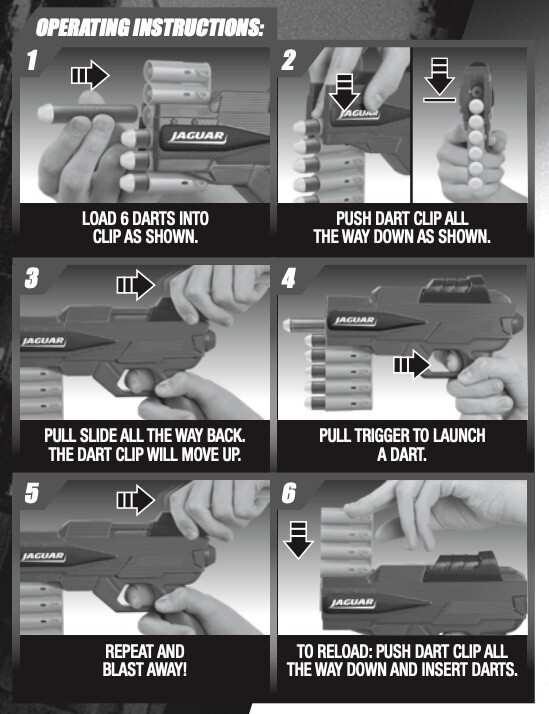 OPERATING INSTRUCTIONS:

1
JAGUAR
LOAD 6 DARTS INTO CLIP AS SHOWN.

2
JAGUAR
PUSH DART CLIP ALL THE WAY DOWN AS SHOWN.

3
JAGUAR
PULL SLIDE ALL THE WAY BACK. THE DART CLIP WILL MOVE UP.

4
JAGUAR
PULL TRIGGER TO LAUNCH A DART.

5
JAGUAR
REPEAT AND BLAST AWAY!

6
JAGUAR
TO RELOAD: PUSH DART CLIP ALL THE WAY DOWN AND INSERT DARTS.