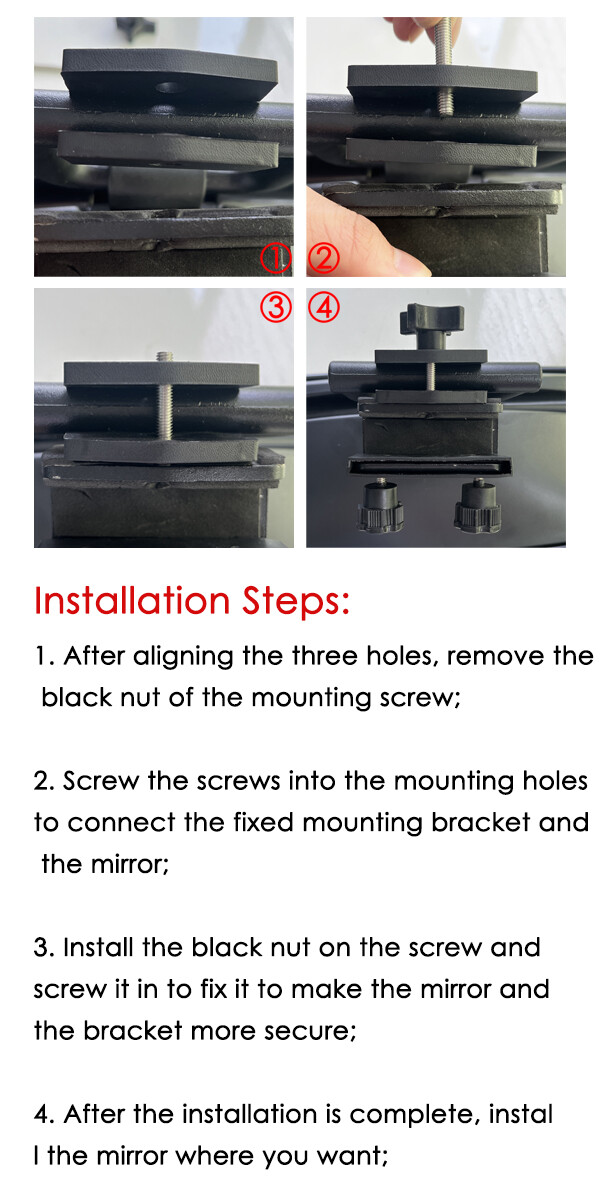 ① ②

③ ④

Installation Steps:

1. After aligning the three holes, remove the black nut of the mounting screw;

2. Screw the screws into the mounting holes to connect the fixed mounting bracket and the mirror;

3. Install the black nut on the screw and screw it in to fix it to make the mirror and the bracket more secure;

4. After the installation is complete, instal l the mirror where you want;