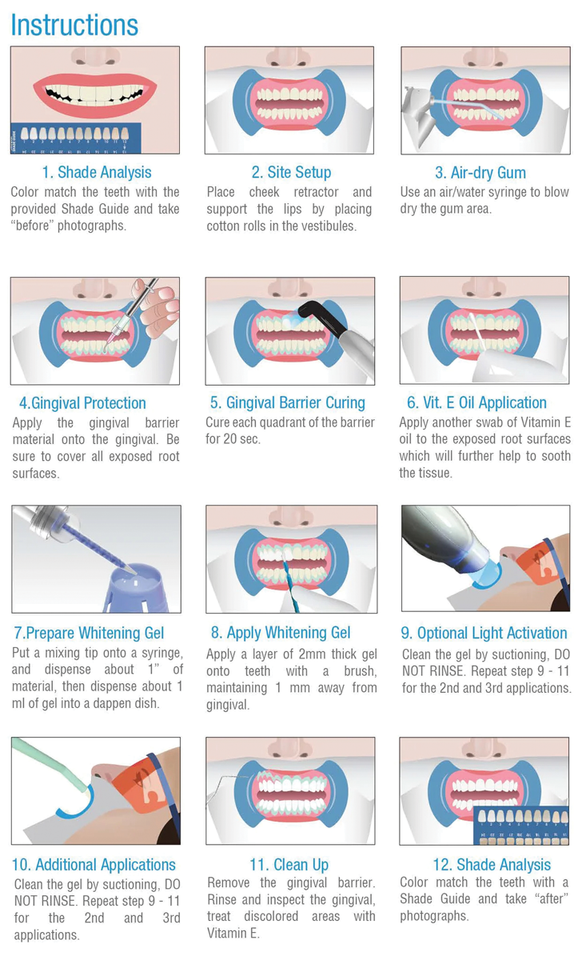 Instructions

1. Shade Analysis
Color match the teeth with the provided Shade Guide and take "before" photographs.

2. Site Setup
Place cheek retractor and support the lips by placing cotton rolls in the vestibules.

3. Air-dry Gum
Use an air/water syringe to blow dry the gum area.

4.Gingival Protection
Apply the gingival barrier material onto the gingival. Be sure to cover all exposed root surfaces.

5. Gingival Barrier Curing
Cure each quadrant of the barrier for 20 sec.

6. Vit. E Oil Application
Apply another swab of Vitamin E oil to the exposed root surfaces which will further help to sooth the tissue.

7.Prepare Whitening Gel
Put a mixing tip onto a syringe, and dispense about 1" of material, then dispense about 1 ml of gel into a dappen dish.

8. Apply Whitening Gel
Apply a layer of 2mm thick gel onto teeth with a brush, maintaining 1 mm away from gingival.

9. Optional Light Activation
Clean the gel by suctioning, DO NOT RINSE. Repeat step 9 - 11 for the 2nd and 3rd applications.

10. Additional Applications
Clean the gel by suctioning, DO NOT RINSE. Repeat step 9 - 11 for the 2nd and 3rd applications.

11. Clean Up
Remove the gingival barrier. Rinse and inspect the gingival, treat discolored areas with Vitamin E.

12. Shade Analysis
Color match the teeth with a Shade Guide and take "after" photographs.