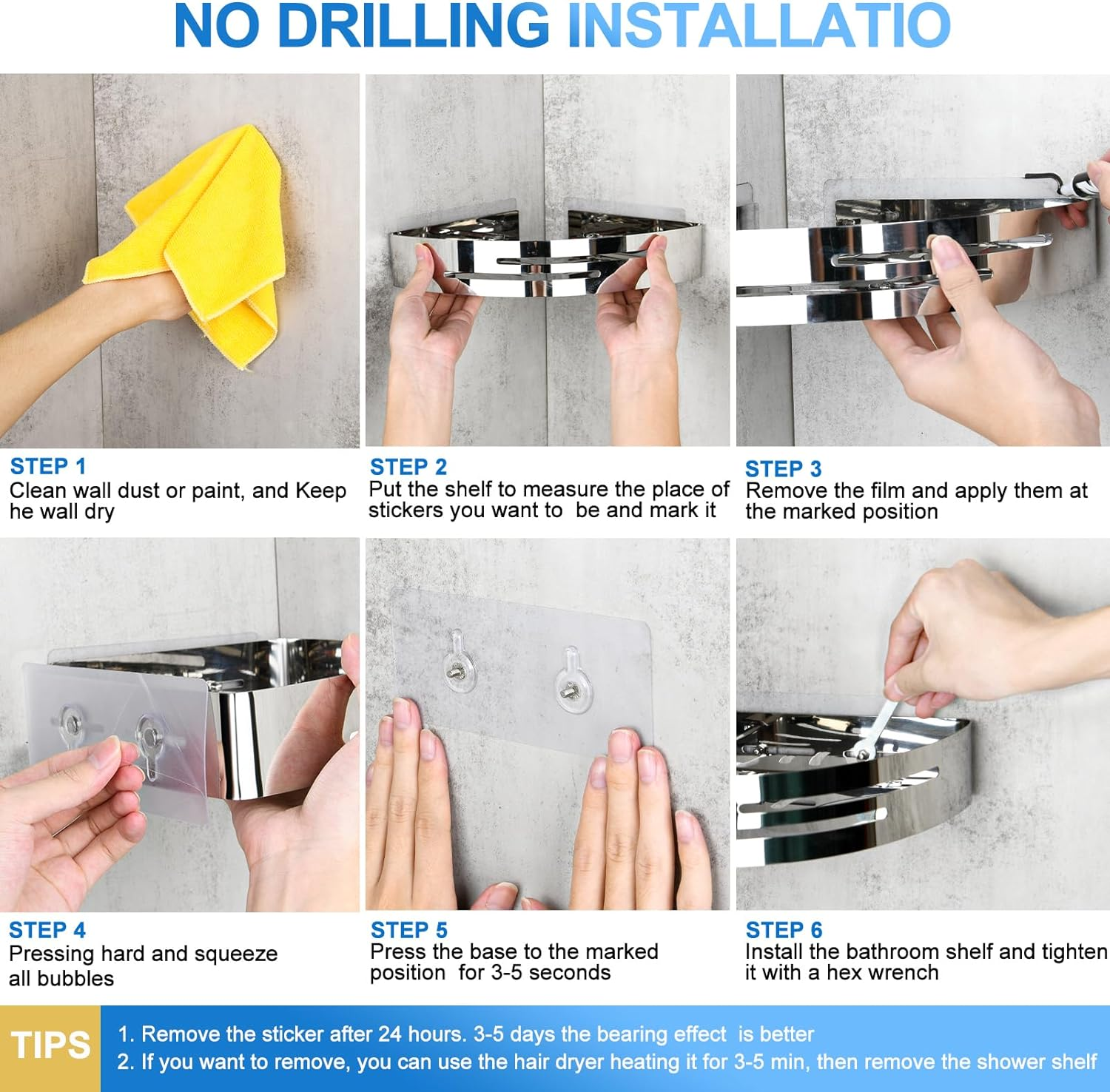 NO DRILLING INSTALLATIO

STEP 1
Clean wall dust or paint, and Keep he wall dry

STEP 2
Put the shelf to measure the place of stickers you want to be and mark it

STEP 3
Remove the film and apply them at the marked position

STEP 4
Pressing hard and squeeze all bubbles

STEP 5
Press the base to the marked position for 3-5 seconds

STEP 6
Install the bathroom shelf and tighten it with a hex wrench

TIPS
1. Remove the sticker after 24 hours. 3-5 days the bearing effect is better
2. If you want to remove, you can use the hair dryer heating it for 3-5 min, then remove the shower shelf