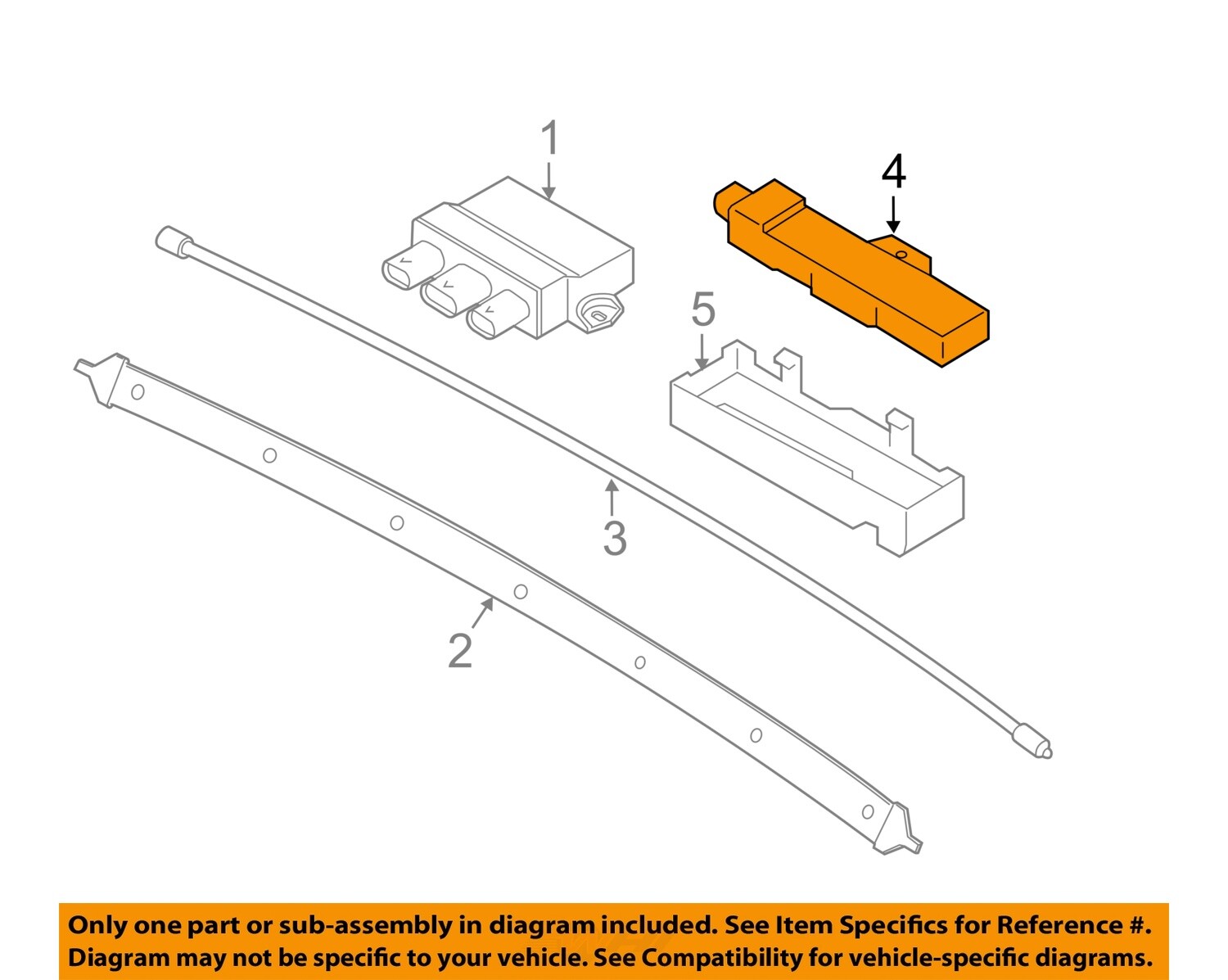 1
4
5
3
2

Only one part or sub-assembly in diagram included. See Item Specifics for Reference #.
Diagram may not be specific to your vehicle. See Compatibility for vehicle-specific diagrams.