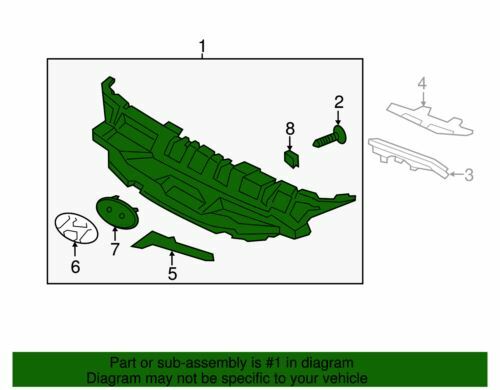 1
4
2
8
3
7
6
5

Part or sub-assembly is #1 in diagram
Diagram may not be specific to your vehicle