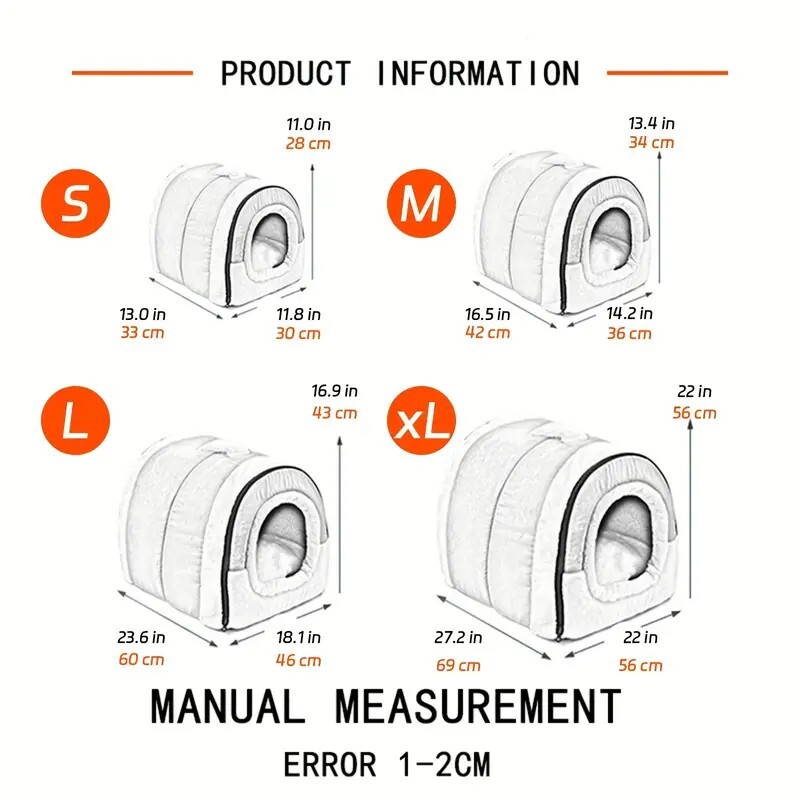 PRODUCT INFORMATION

S

11.0 in
28 cm

13.0 in
33 cm

11.8 in
30 cm

M

13.4 in
34 cm

16.5 in
42 cm

14.2 in
36 cm

L

16.9 in
43 cm

23.6 in
60 cm

18.1 in
46 cm

xL

22 in
56 cm

27.2 in
69 cm

22 in
56 cm

MANUAL MEASUREMENT

ERROR 1-2CM