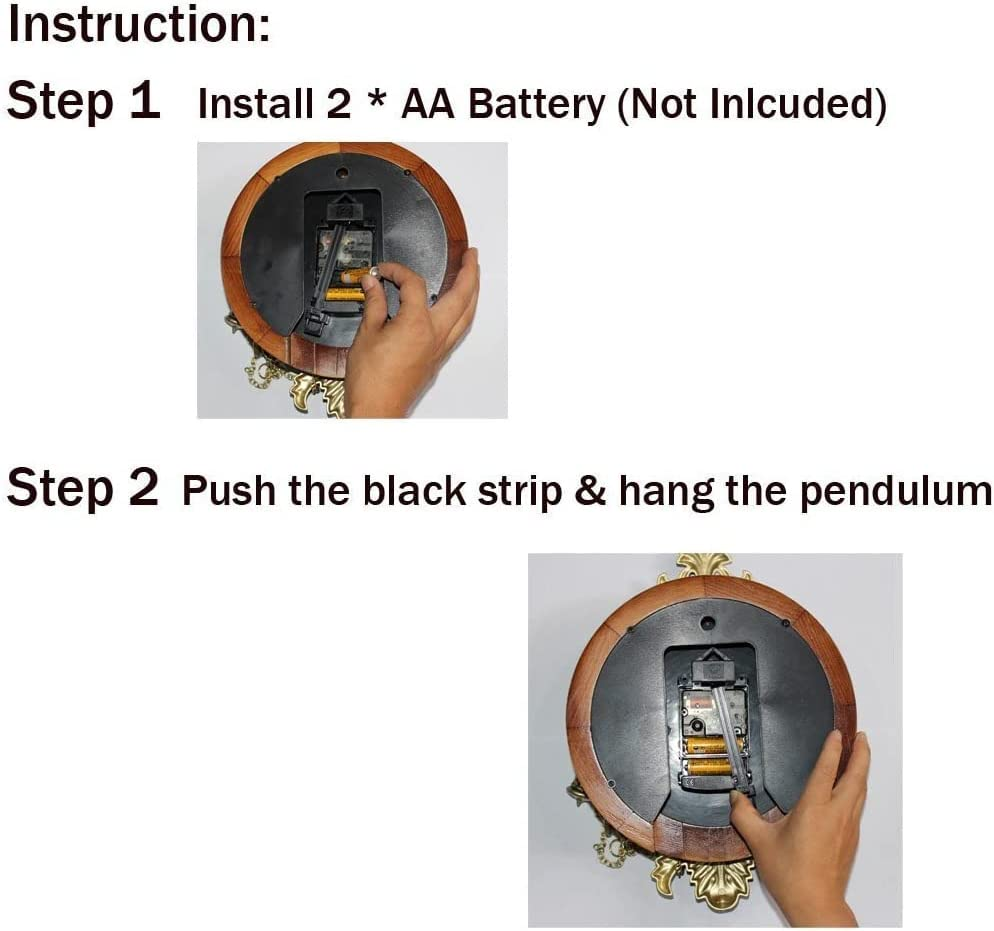 Instruction:

Step 1 Install 2 * AA Battery (Not Inlcuded)

Step 2 Push the black strip & hang the pendulum