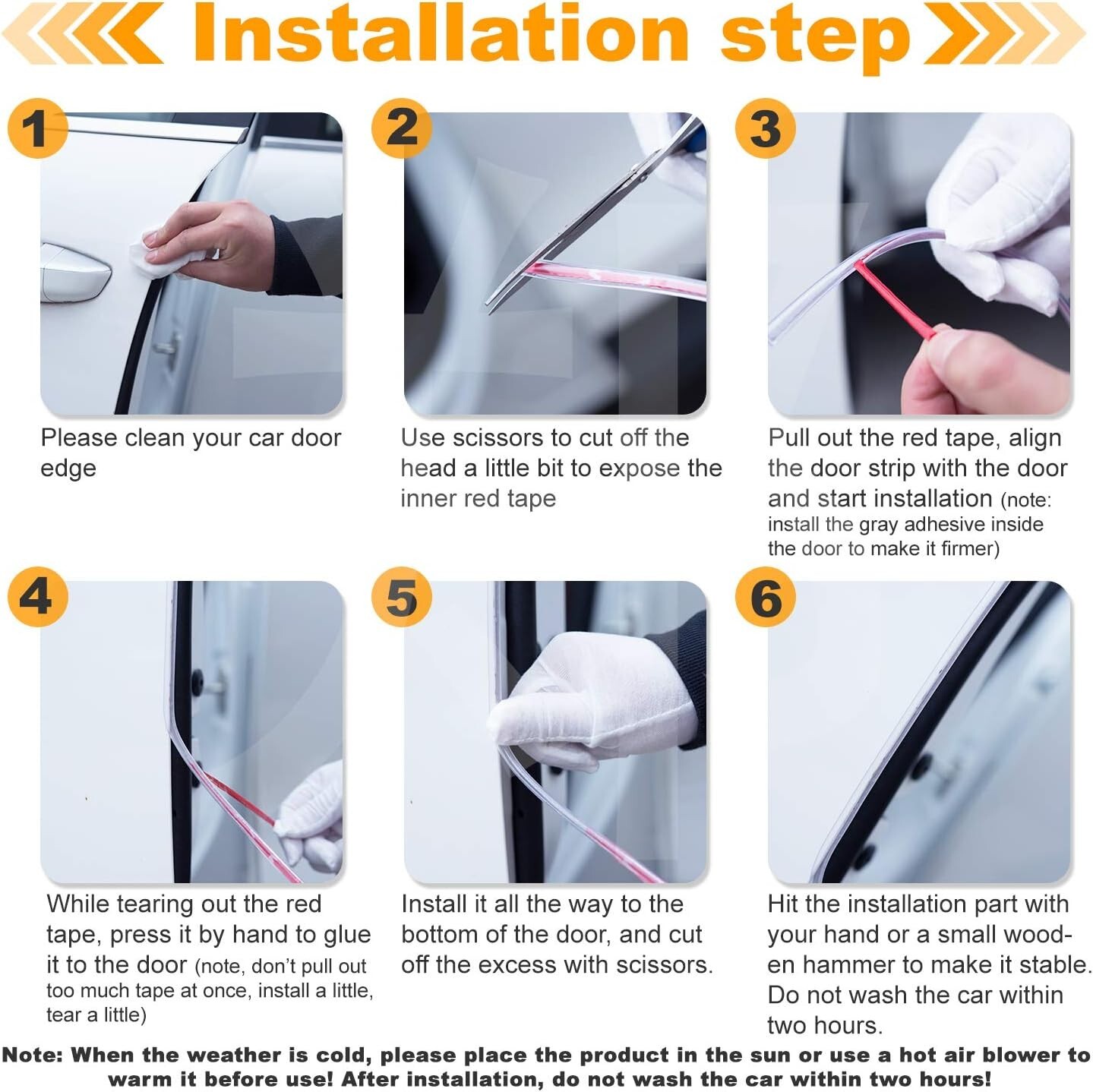 Installation step

1

Please clean your car door edge

2

Use scissors to cut off the head a little bit to expose the inner red tape

3

Pull out the red tape, align the door strip with the door and start installation (note: install the gray adhesive inside the door to make it firmer)

4

While tearing out the red tape, press it by hand to glue it to the door (note, don't pull out too much tape at once, install a little, tear a little)

5

Install it all the way to the bottom of the door, and cut off the excess with scissors.

6

Hit the installation part with your hand or a small wooden hammer to make it stable. Do not wash the car within two hours.

Note: When the weather is cold, please place the product in the sun or use a hot air blower to warm it before use! After installation, do not wash the car within two hours!