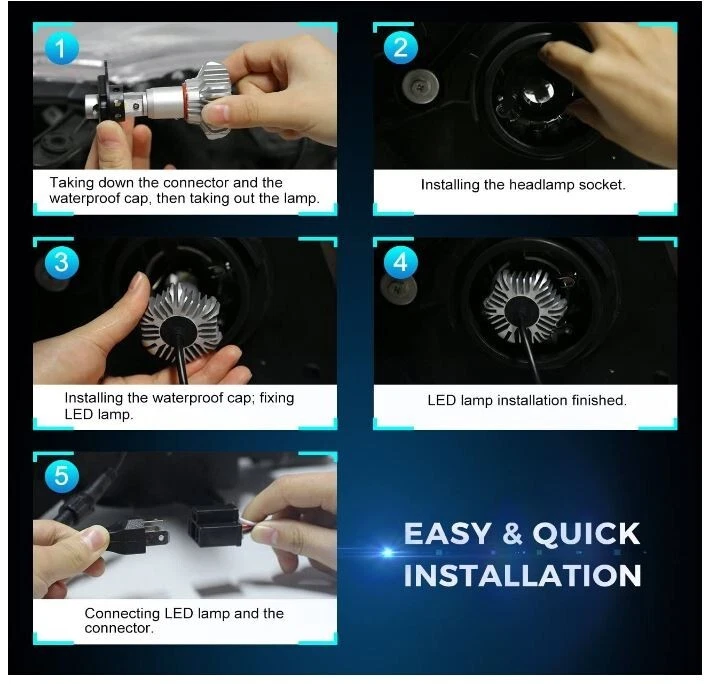 1

Taking down the connector and the waterproof cap, then taking out the lamp.

2

Installing the headlamp socket.

3

Installing the waterproof cap; fixing LED lamp.

4

LED lamp installation finished.

5

Connecting LED lamp and the connector.

EASY & QUICK INSTALLATION