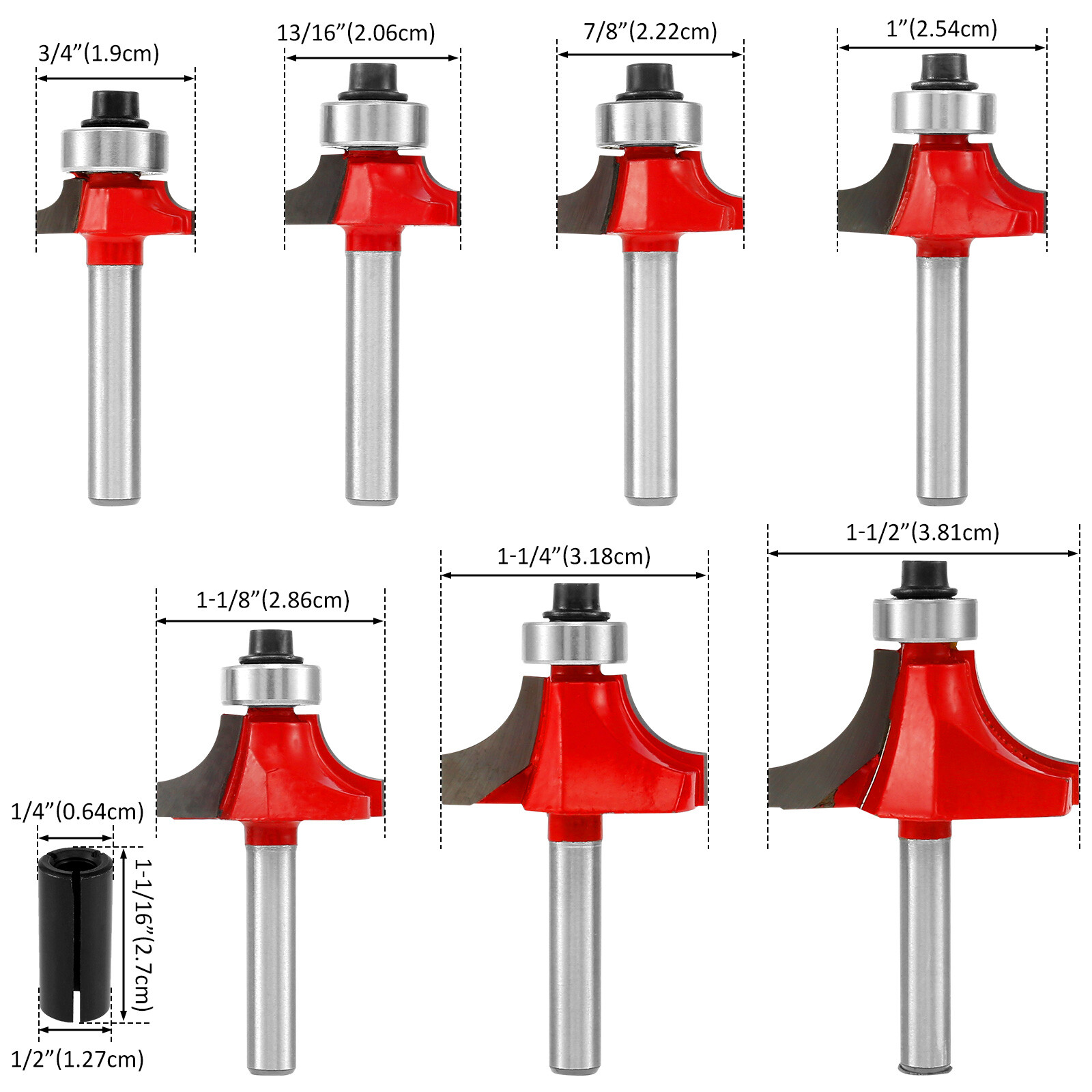 3/4”(1.9cm)

13/16”(2.06cm)

7/8”(2.22cm)

1”(2.54cm)

1-1/8”(2.86cm)

1-1/4”(3.18cm)

1-1/2”(3.81cm)

1/4”(0.64cm)

1-1/16”(2.7cm)

1/2”(1.27cm)