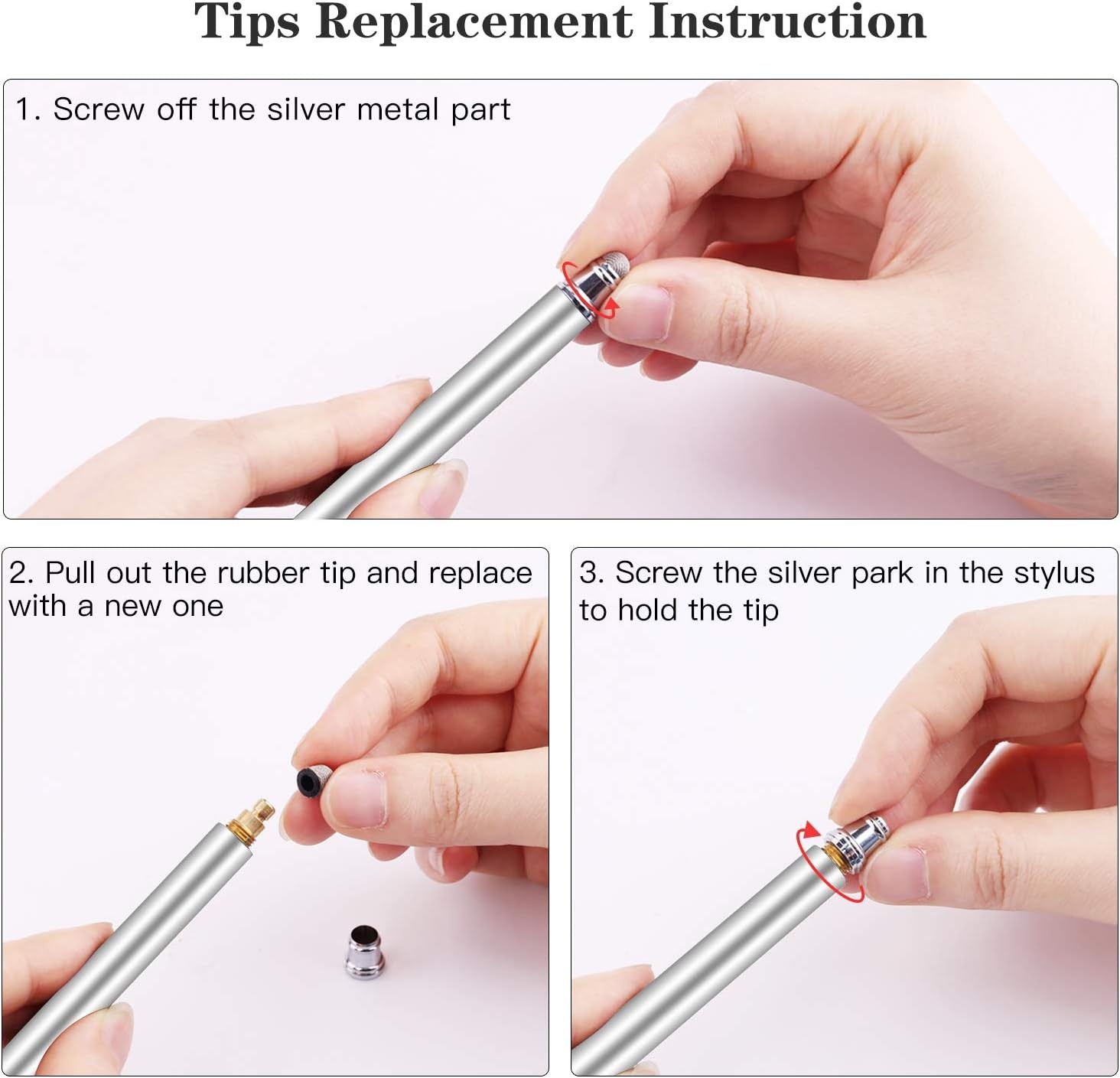 Tips Replacement Instruction

1. Screw off the silver metal part

2. Pull out the rubber tip and replace with a new one

3. Screw the silver park in the stylus to hold the tip