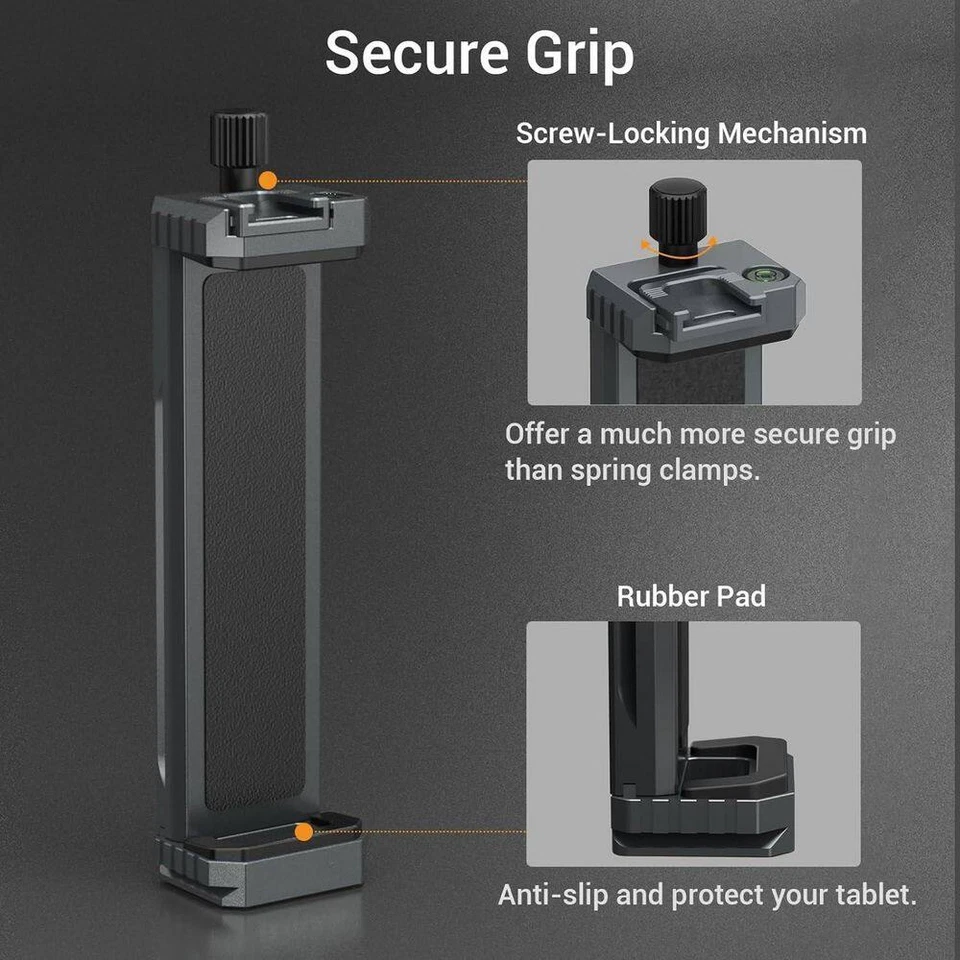 Secure Grip

Screw-Locking Mechanism

Offer a much more secure grip than spring clamps.

Rubber Pad

Anti-slip and protect your tablet.