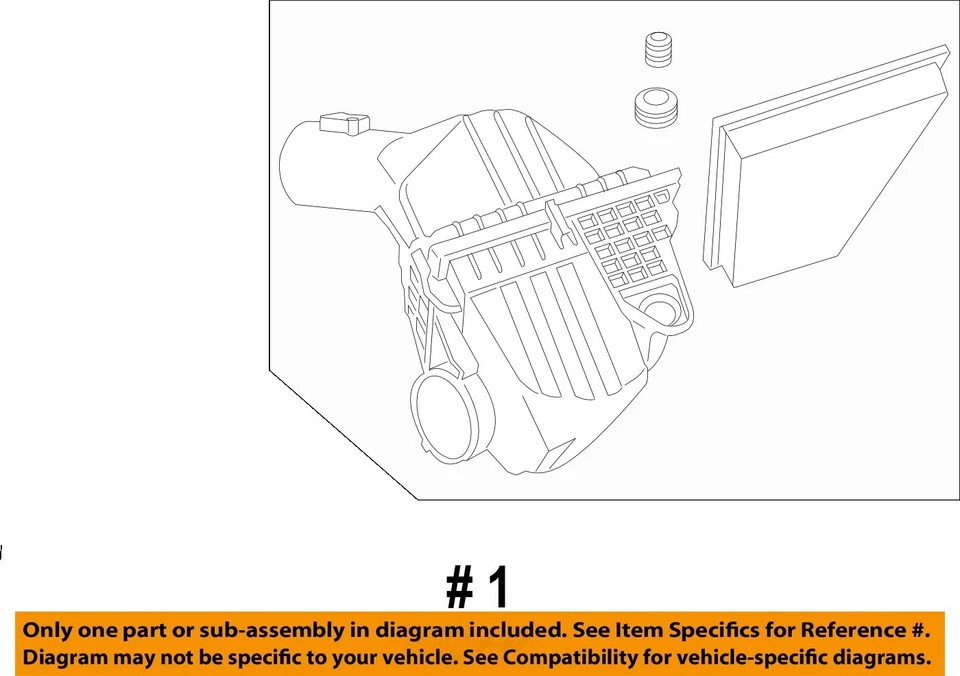 # 1

Only one part or sub-assembly in diagram included. See Item Specifics for Reference #.
Diagram may not be specific to your vehicle. See Compatibility for vehicle-specific diagrams.