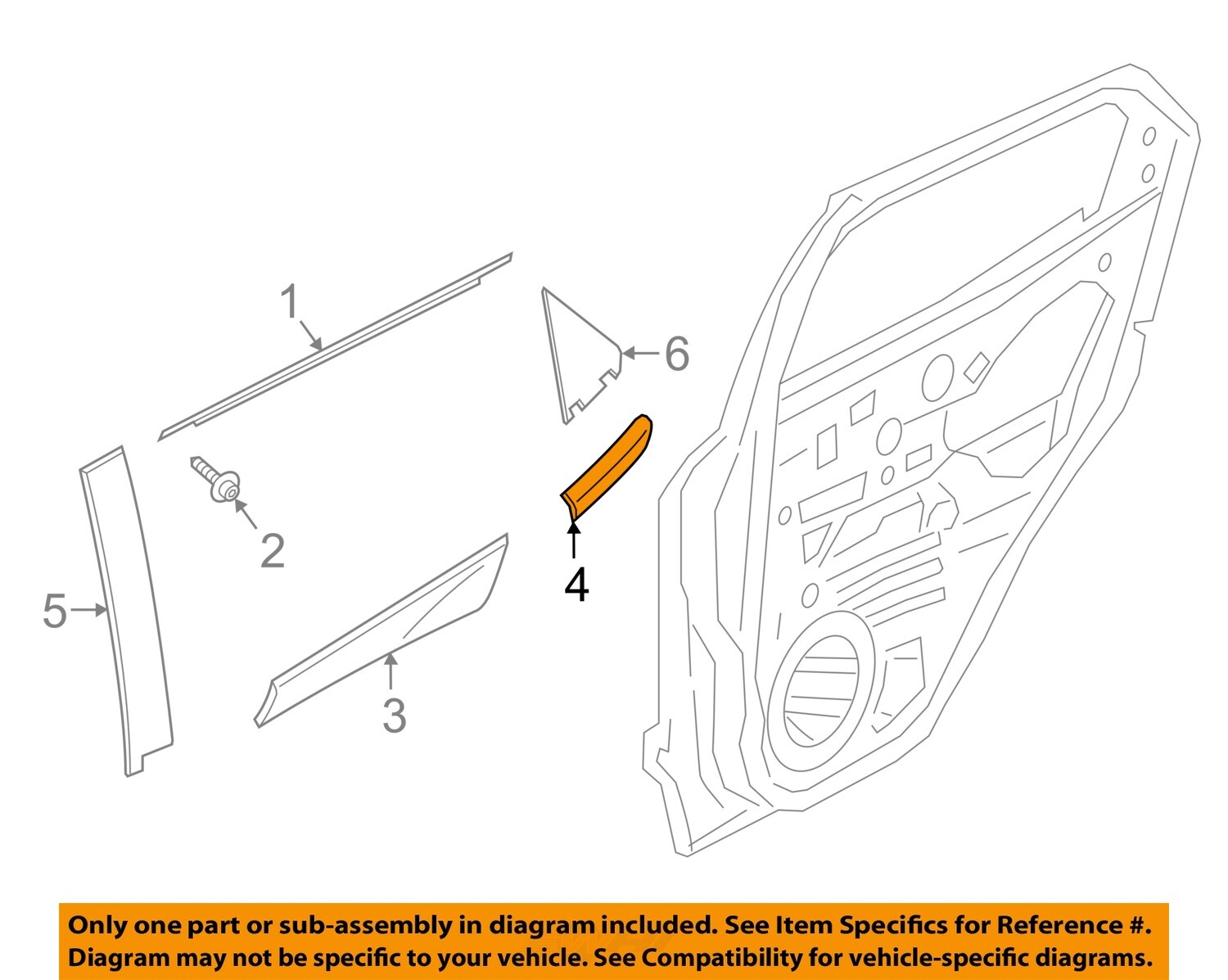 1

6

2

4

5

3

Only one part or sub-assembly in diagram included. See Item Specifics for Reference #.
Diagram may not be specific to your vehicle. See Compatibility for vehicle-specific diagrams.