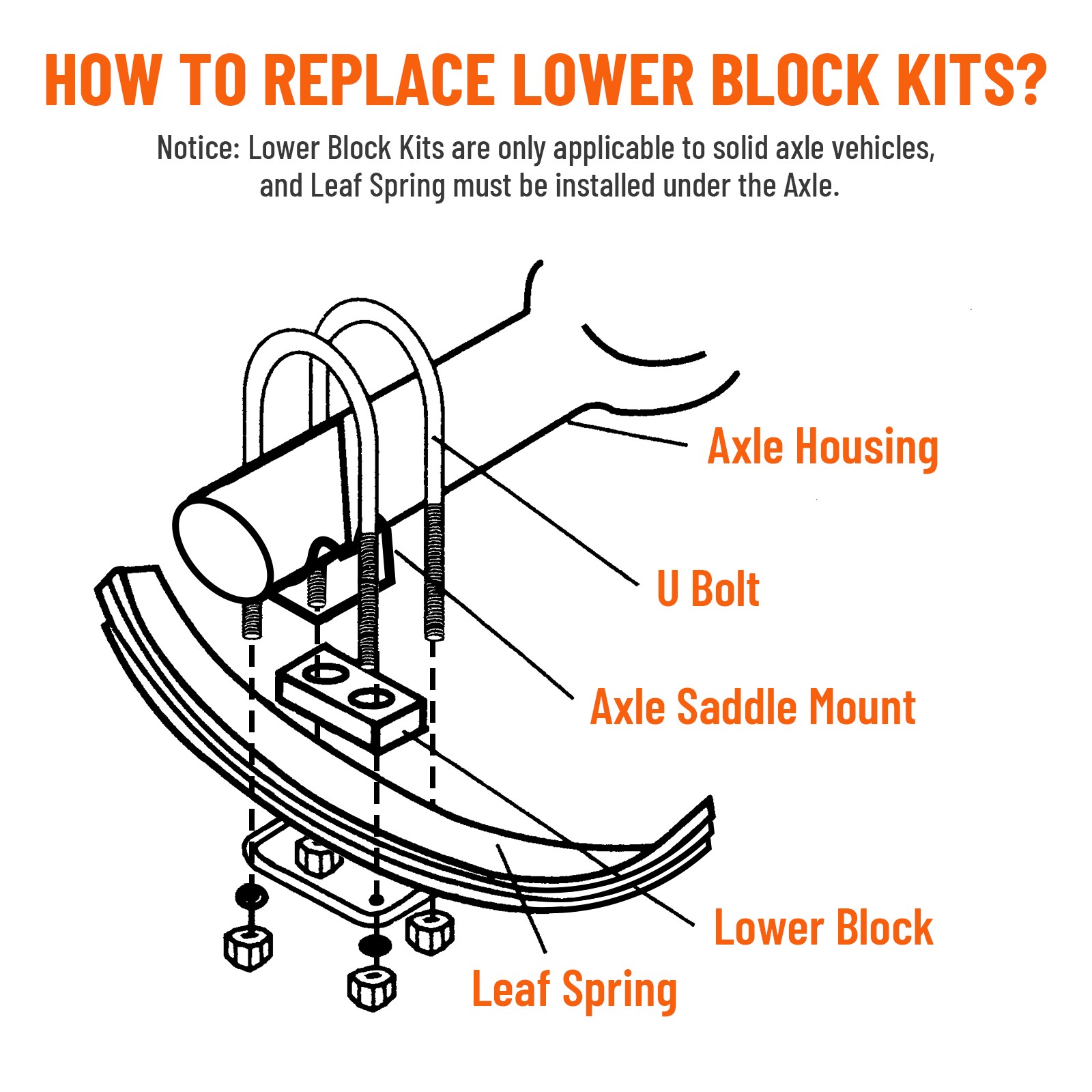 HOW TO REPLACE LOWER BLOCK KITS?

Notice: Lower Block Kits are only applicable to solid axle vehicles, and Leaf Spring must be installed under the Axle.

Axle Housing

U Bolt

Axle Saddle Mount

Lower Block

Leaf Spring