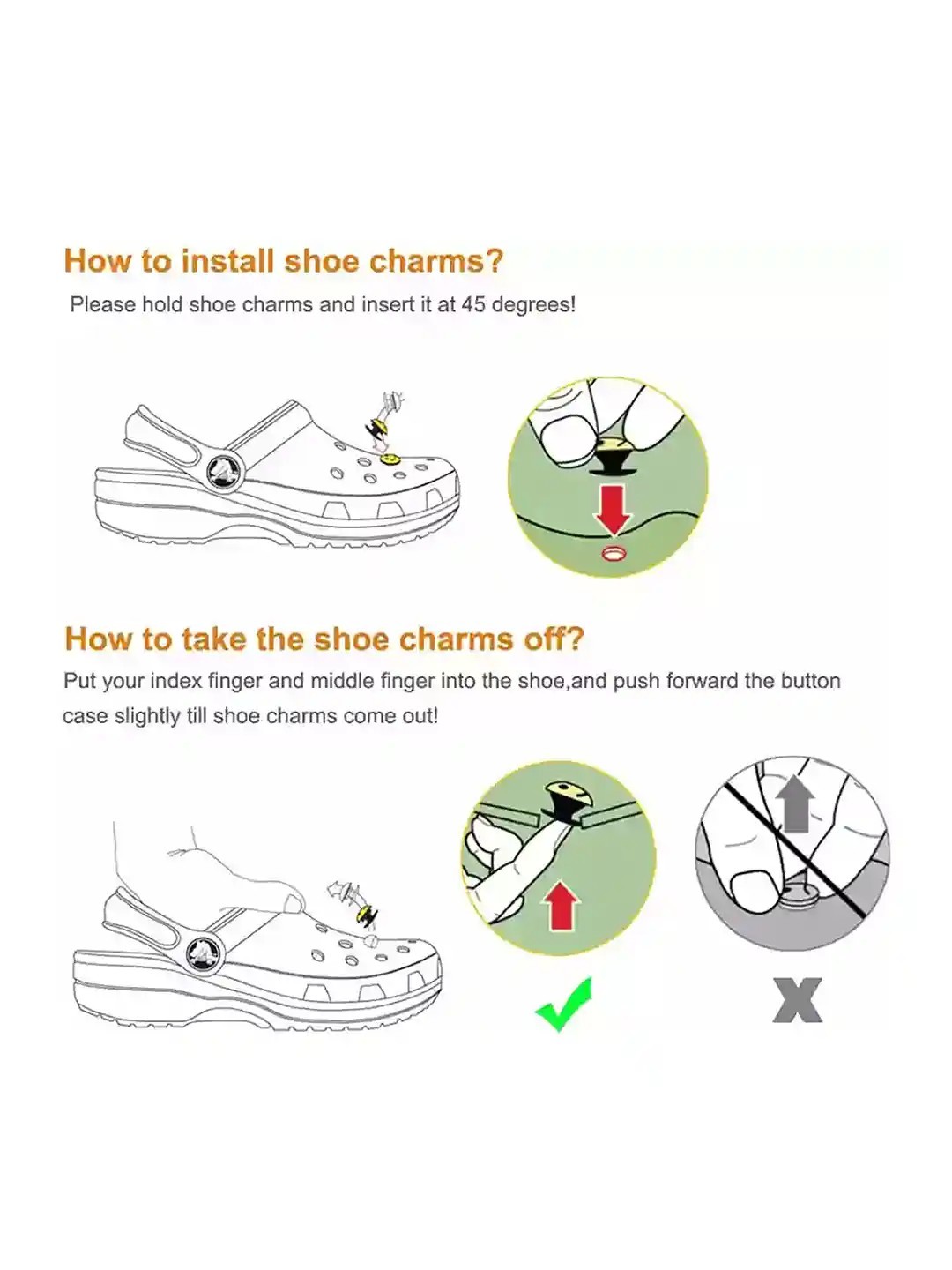 How to install shoe charms?

Please hold shoe charms and insert it at 45 degrees!

How to take the shoe charms off?

Put your index finger and middle finger into the shoe,and push forward the button case slightly till shoe charms come out!

X