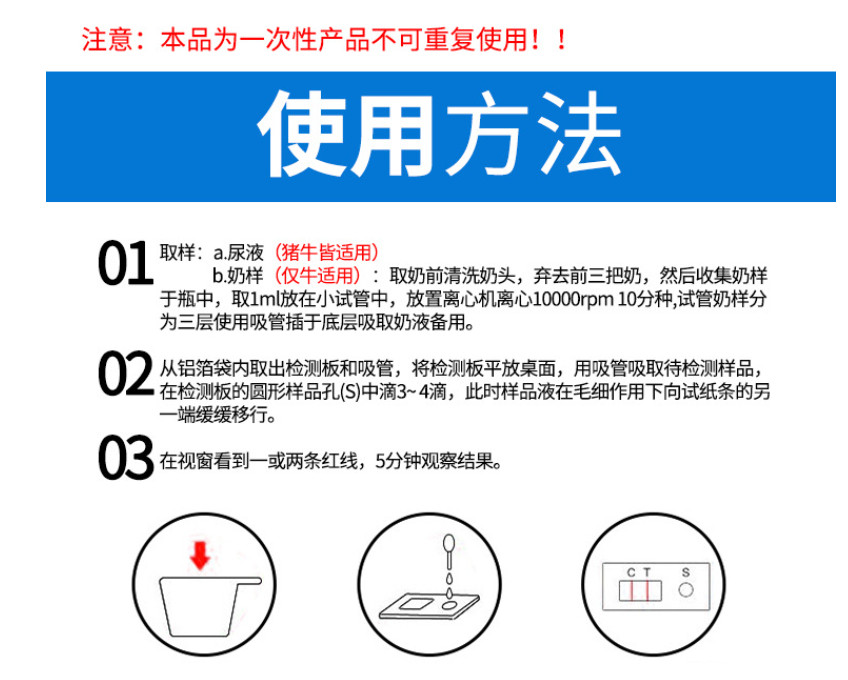 注意：本品为一次性产品不可重复使用！！

使用方法

01 取样：a.尿液（猪牛皆适用）
b.奶样（仅牛适用）：取奶前清洗奶头，弃去前三把奶，然后收集奶样于瓶中，取1ml放在小试管中，放置离心机离心10000rpm 10分种,试管奶样分为三层使用吸管插于底层吸取奶液备用。

02 从铝箔袋内取出检测板和吸管，将检测板平放桌面，用吸管吸取待检测样品，在检测板的圆形样品孔(S)中滴3~4滴，此时样品液在毛细作用下向试纸条的另一端缓缓移行。

03 在视窗看到一或两条红线，5分钟观察结果。

C T S