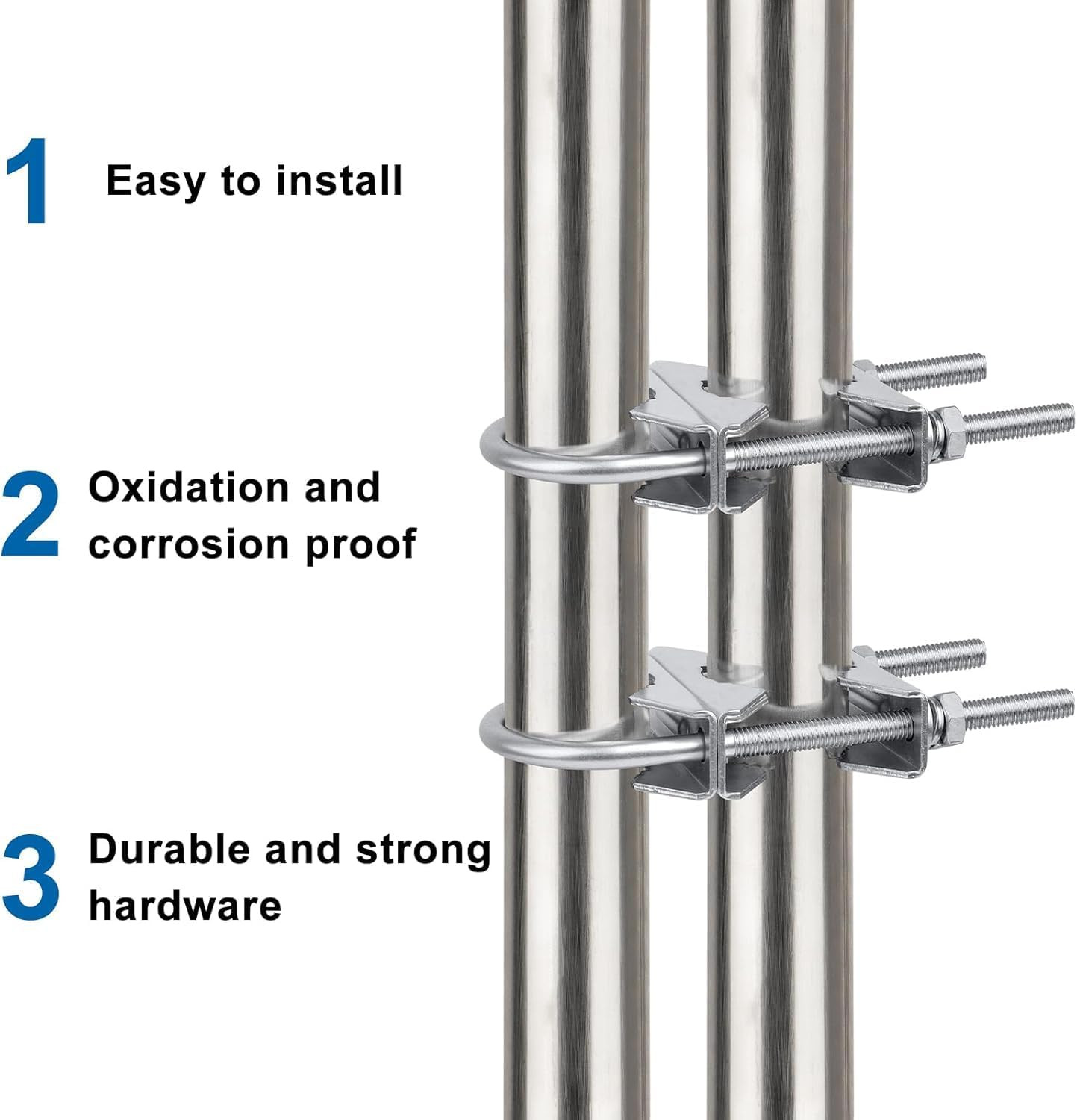 1 Easy to install

2 Oxidation and corrosion proof

3 Durable and strong hardware