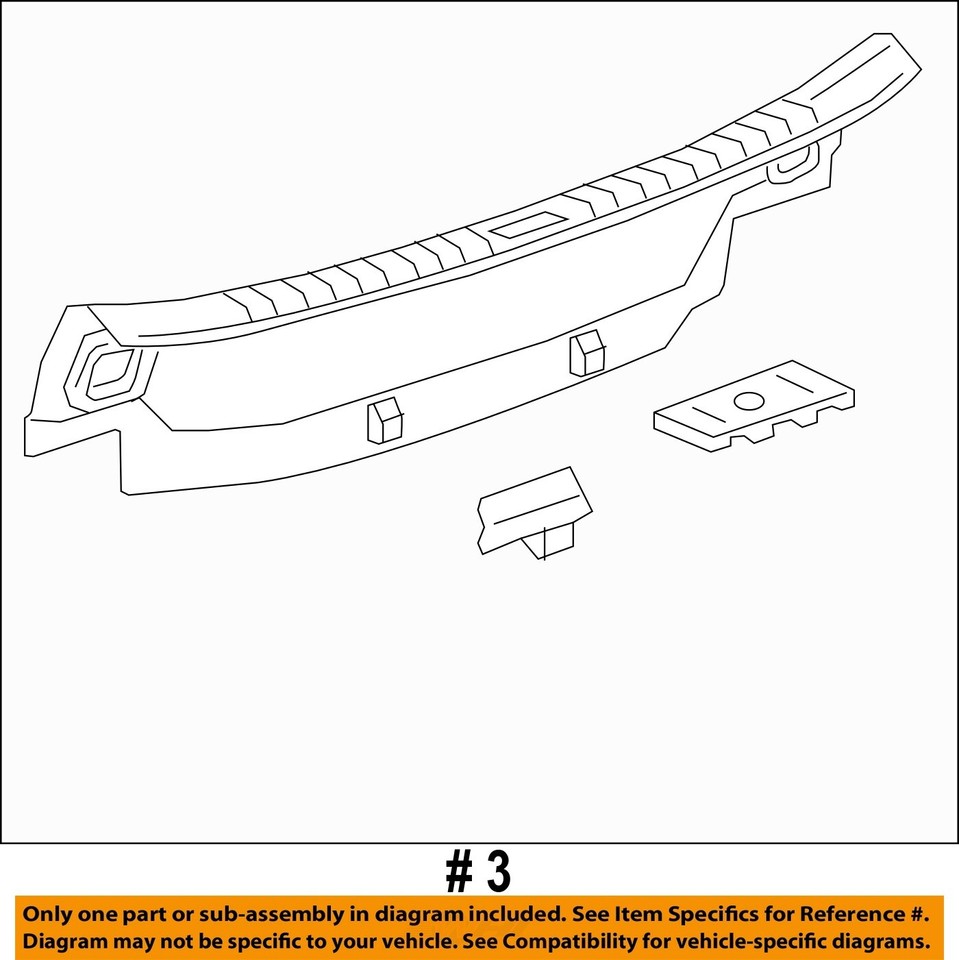 # 3

Only one part or sub-assembly in diagram included. See Item Specifics for Reference #.
Diagram may not be specific to your vehicle. See Compatibility for vehicle-specific diagrams.