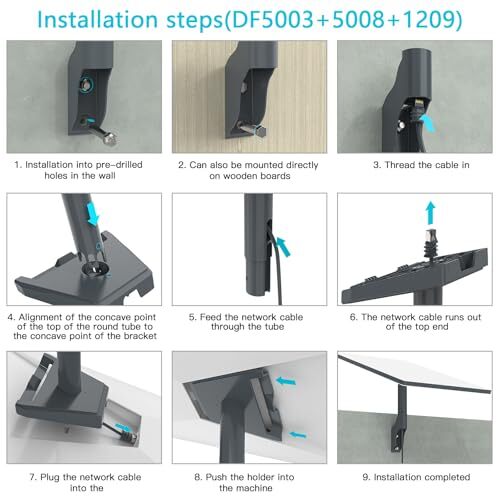 Installation steps(DF5003+5008+1209)

1. Installation into pre-drilled holes in the wall

2. Can also be mounted directly on wooden boards

3. Thread the cable in

4. Alignment of the concave point of the top of the round tube to the concave point of the bracket

5. Feed the network cable through the tube

6. The network cable runs out of the top end

7. Plug the network cable into the

8. Push the holder into the machine

9. Installation completed