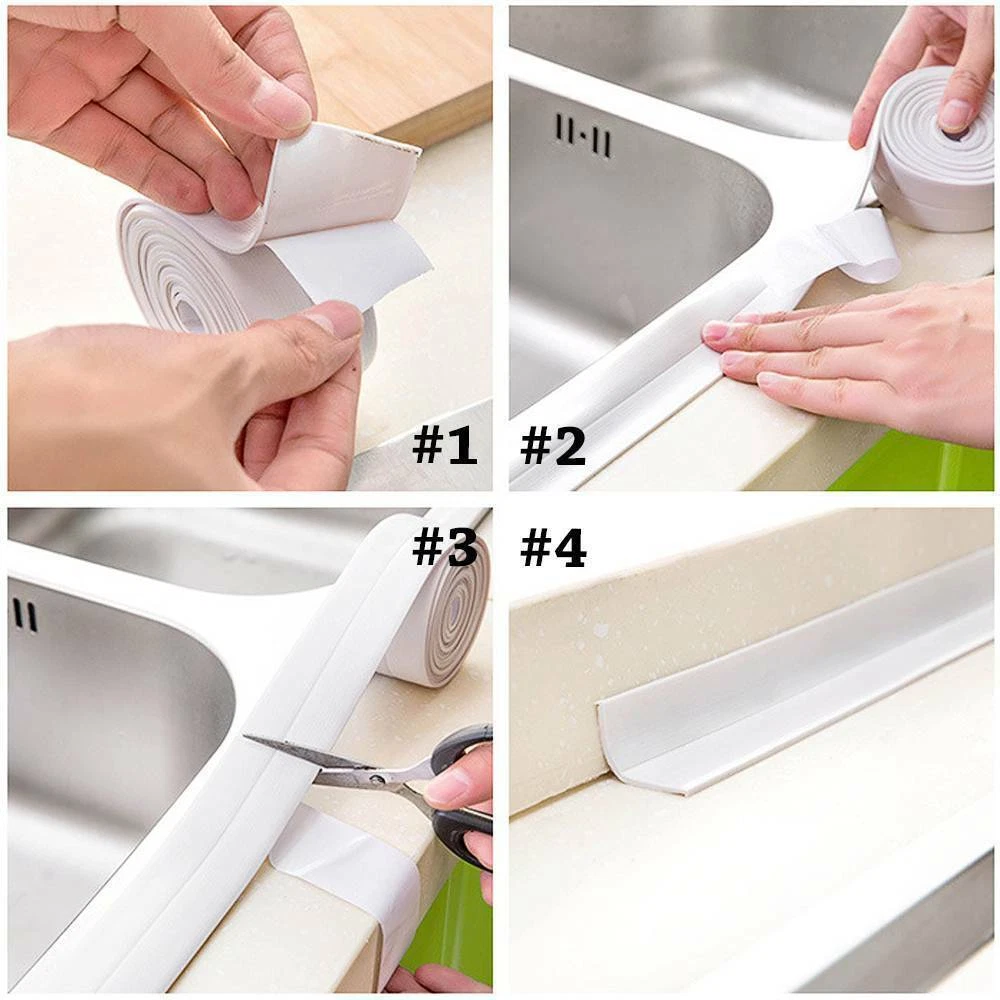 #1
#2
#3
#4