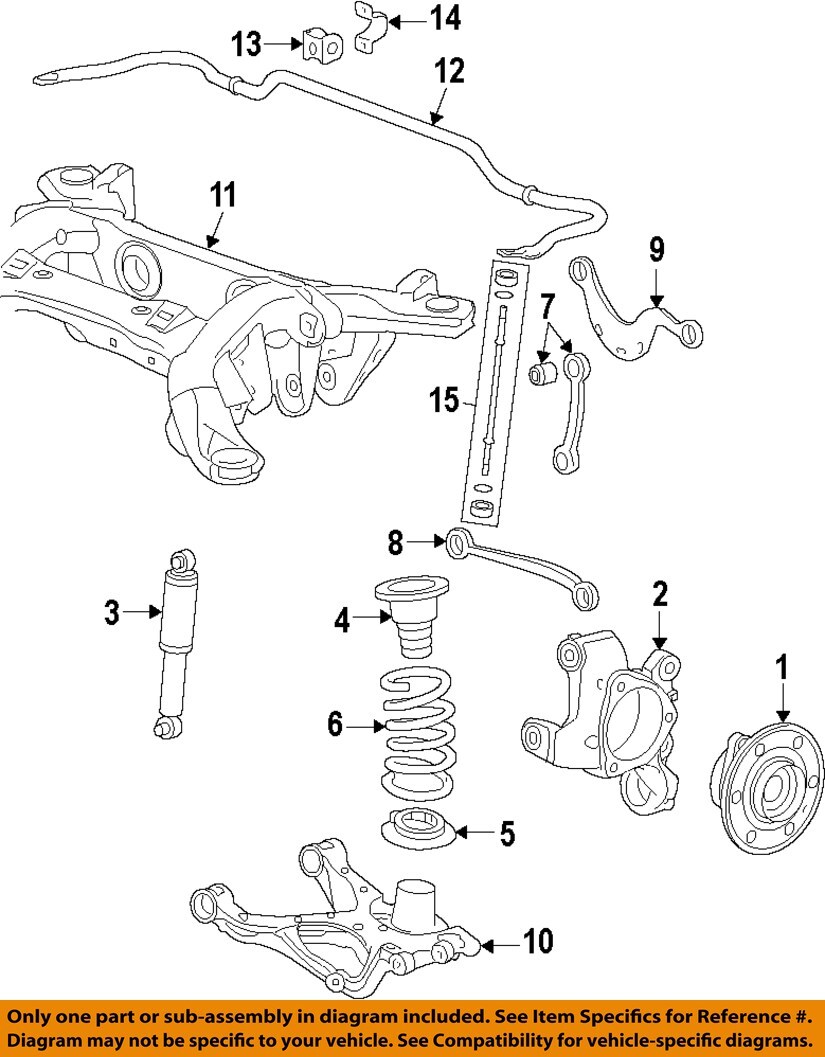 13
14
12
11
9
7
15
8
3
4
2
1
6
5
10

Only one part or sub-assembly in diagram included. See Item Specifics for Reference #. Diagram may not be specific to your vehicle. See Compatibility for vehicle-specific diagrams.