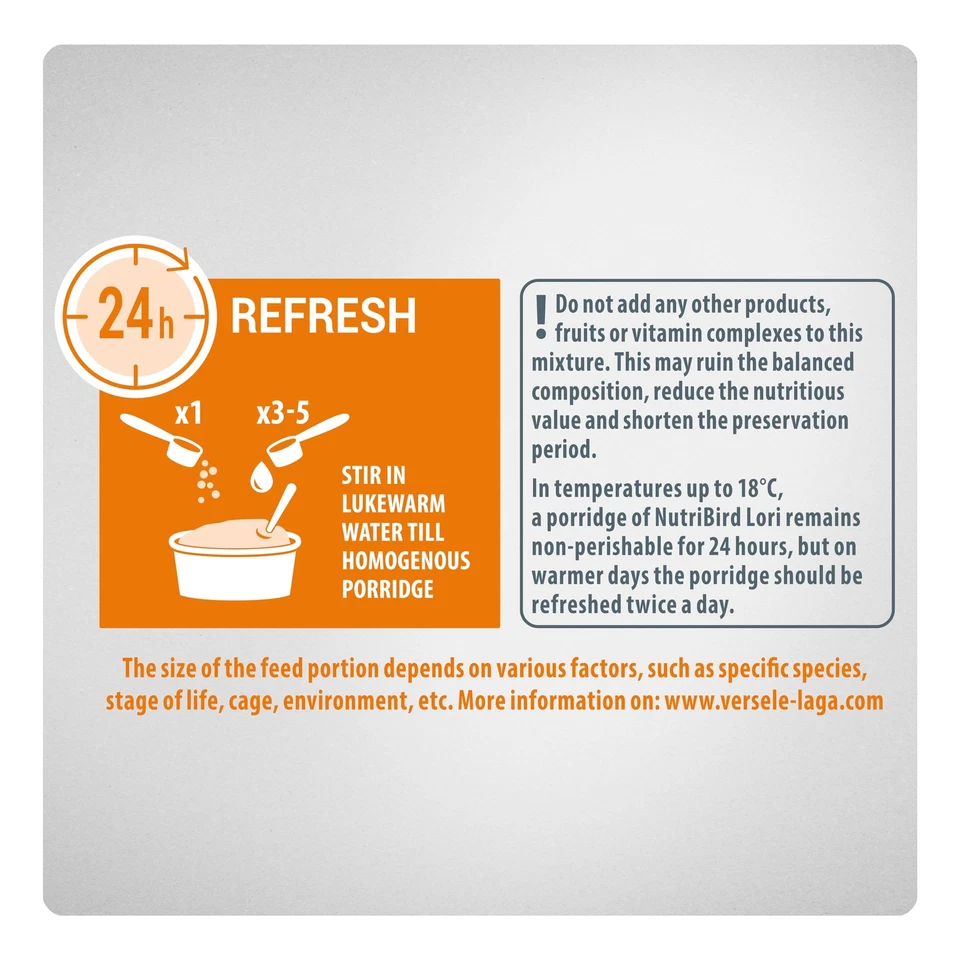 24h

REFRESH

x1

x3-5

STIR IN LUKEWARM WATER TILL HOMOGENOUS PORRIDGE

! Do not add any other products, fruits or vitamin complexes to this mixture. This may ruin the balanced composition, reduce the nutritious value and shorten the preservation period.

In temperatures up to 18°C, a porridge of NutriBird Lori remains non-perishable for 24 hours, but on warmer days the porridge should be refreshed twice a day.

The size of the feed portion depends on various factors, such as specific species, stage of life, cage, environment, etc. More information on: www.versele-laga.com