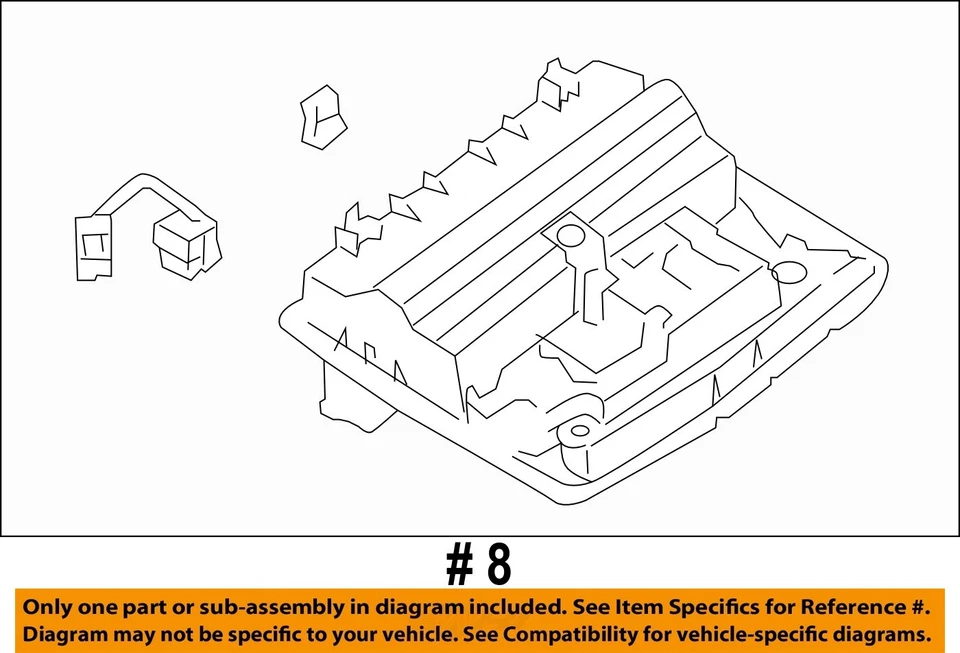 # 8

Only one part or sub-assembly in diagram included. See Item Specifics for Reference #.
Diagram may not be specific to your vehicle. See Compatibility for vehicle-specific diagrams.