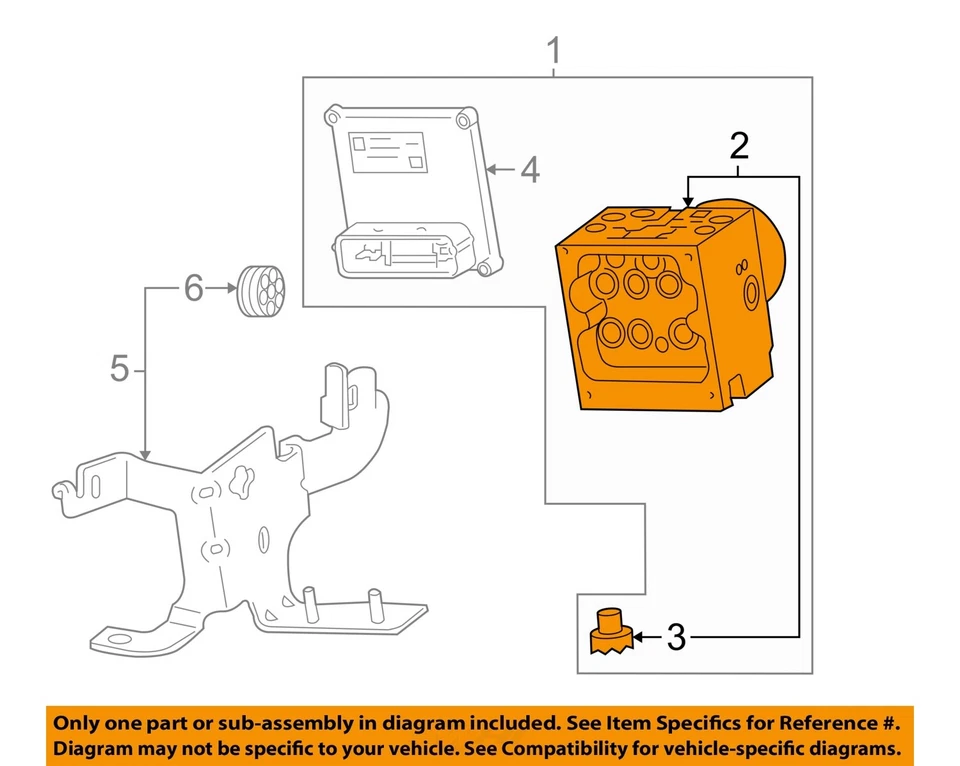 1

2

4

6

5

3

Only one part or sub-assembly in diagram included. See Item Specifics for Reference #. Diagram may not be specific to your vehicle. See Compatibility for vehicle-specific diagrams.