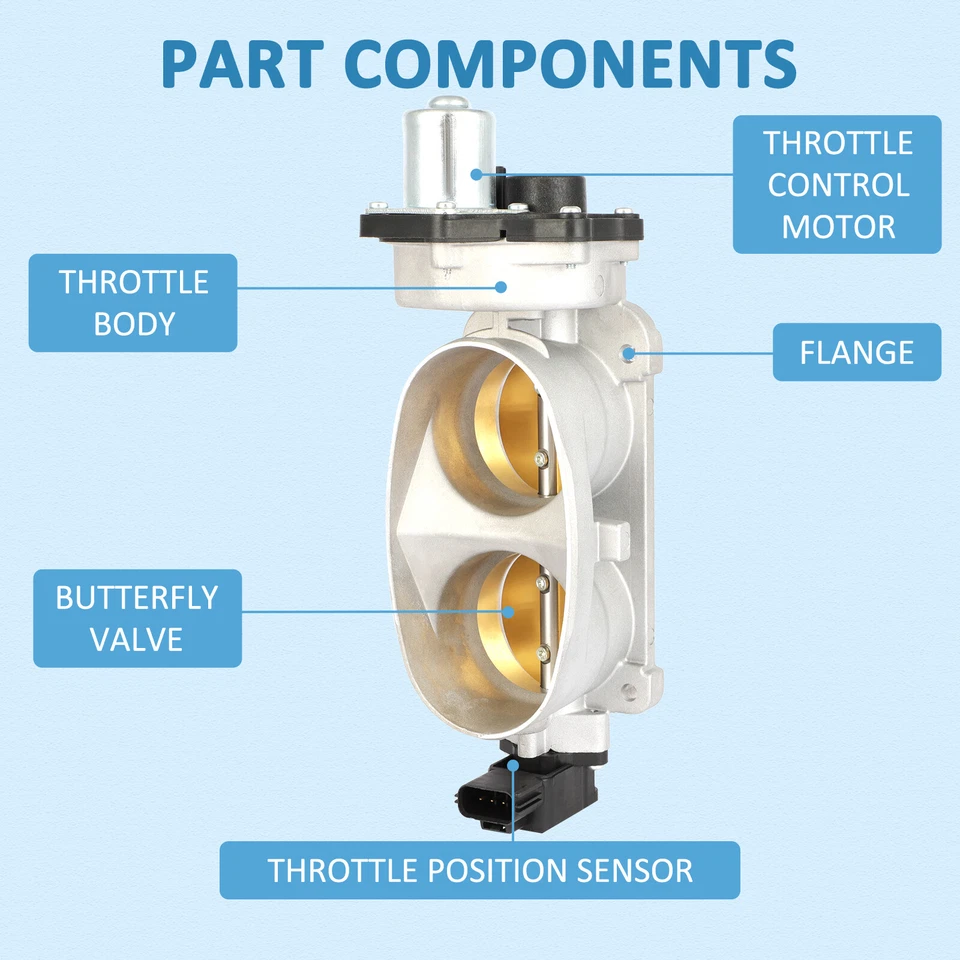 PART COMPONENTS

THROTTLE CONTROL MOTOR

THROTTLE BODY

FLANGE

BUTTERFLY VALVE

THROTTLE POSITION SENSOR