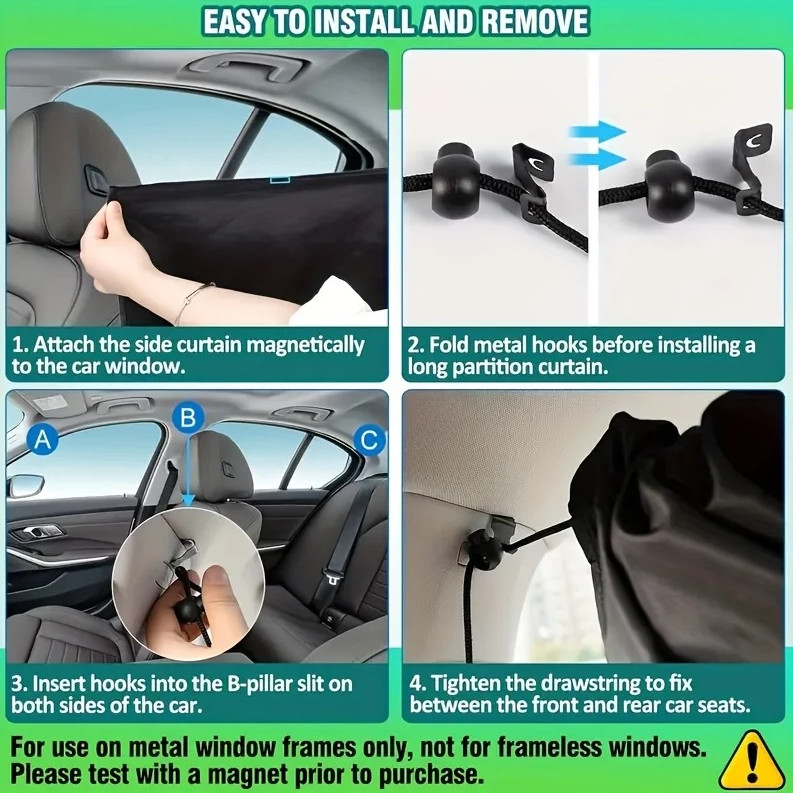 EASY TO INSTALL AND REMOVE

1. Attach the side curtain magnetically to the car window.

2. Fold metal hooks before installing a long partition curtain.

A

B

C

3. Insert hooks into the B-pillar slit on both sides of the car.

4. Tighten the drawstring to fix between the front and rear car seats.

For use on metal window frames only, not for frameless windows. Please test with a magnet prior to purchase.