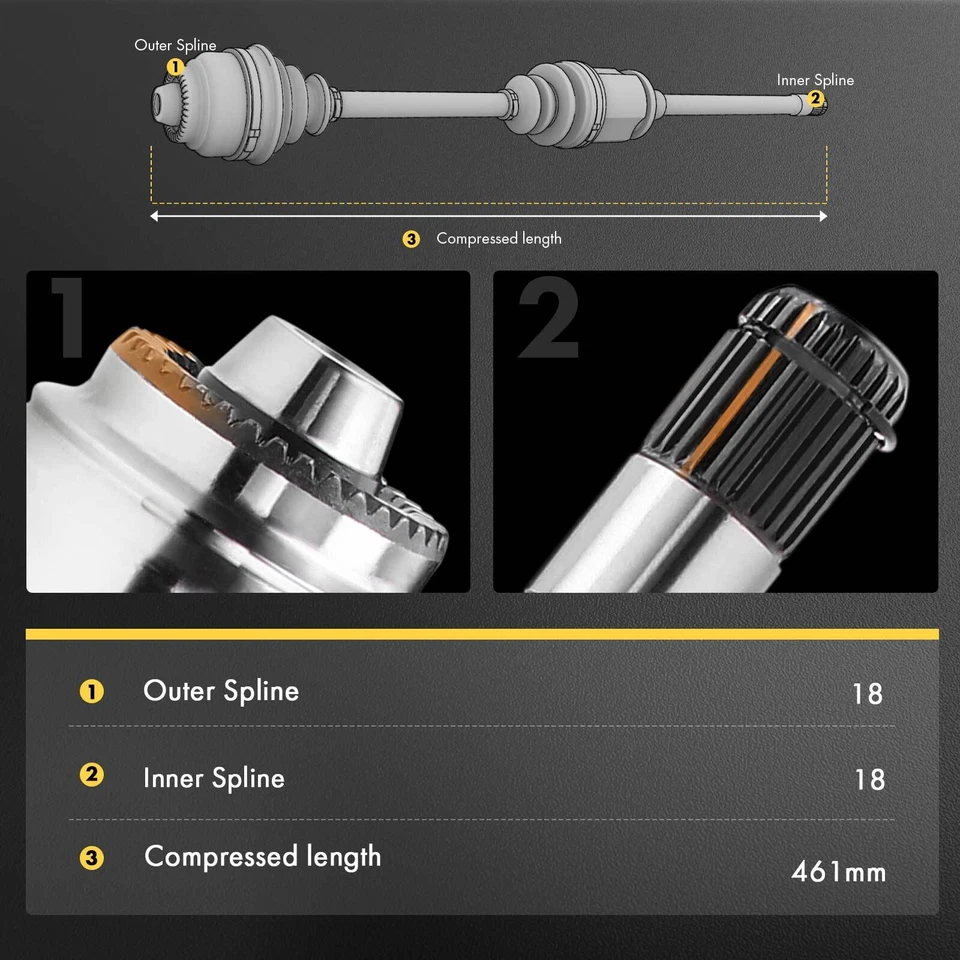 Outer Spline
1
Inner Spline
2
3 Compressed length

1

2

| | | |
|---|---|---|
| 1 | Outer Spline | 18 |
| 2 | Inner Spline | 18 |
| 3 | Compressed length | 461mm |